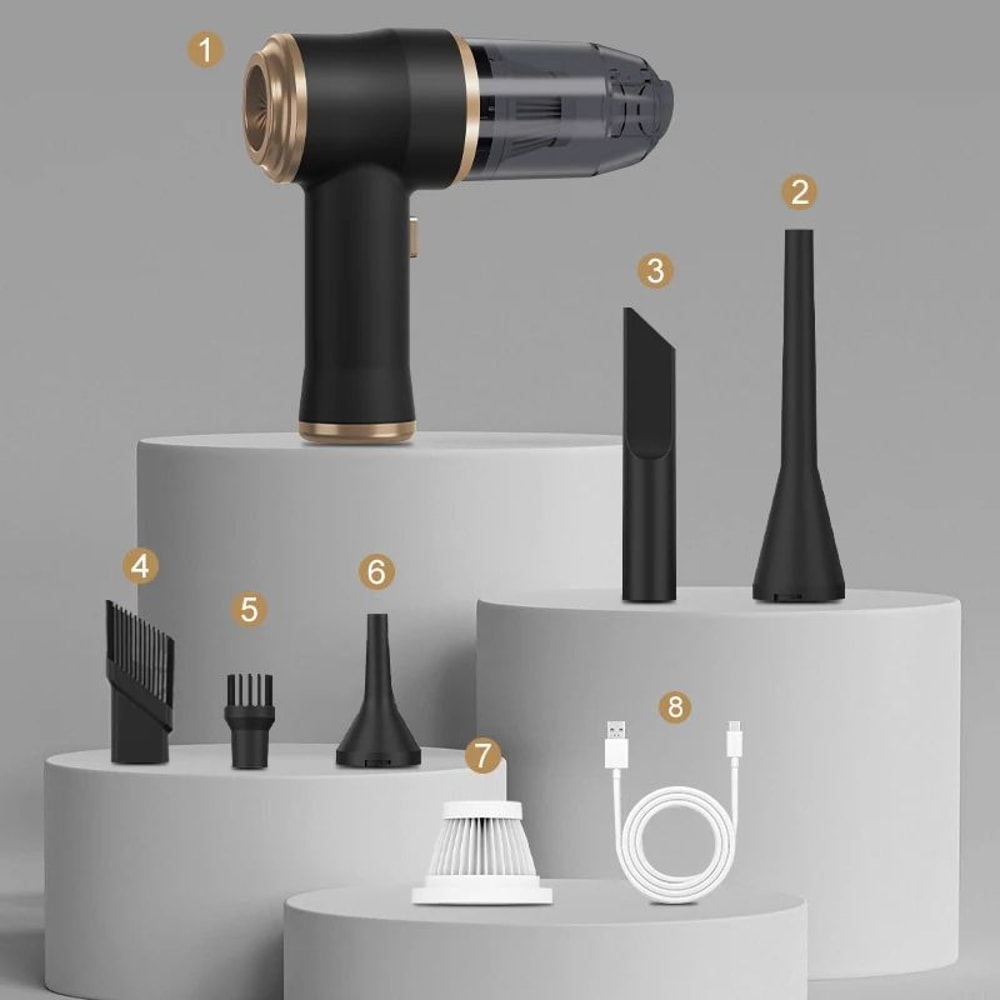 1
2
3
4
5
6
7
8