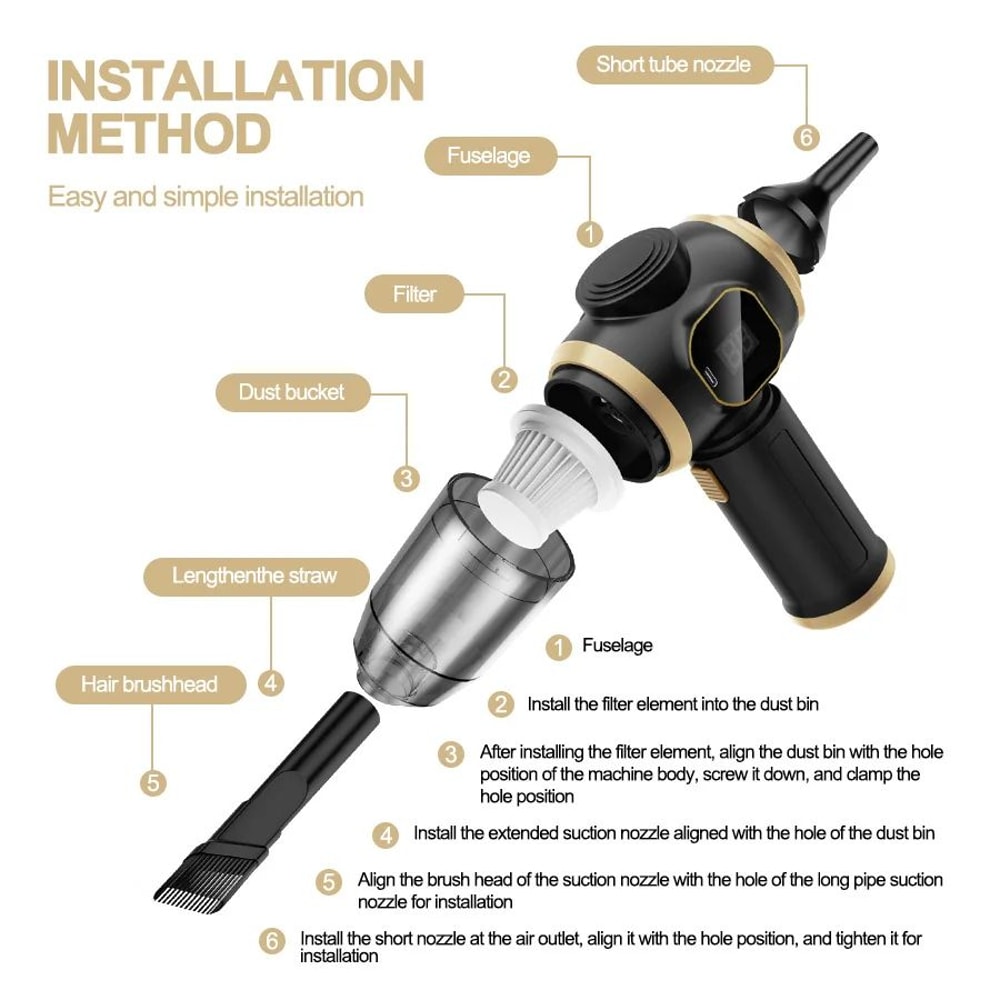 INSTALLATION METHOD

Easy and simple installation

Short tube nozzle
6

Fuselage
1

Filter
2

Dust bucket
3

Lengthenthe straw
4

Hair brushhead
5

1 Fuselage

2 Install the filter element into the dust bin

3 After installing the filter element, align the dust bin with the hole position of the machine body, screw it down, and clamp the hole position

4 Install the extended suction nozzle aligned with the hole of the dust bin

5 Align the brush head of the suction nozzle with the hole of the long pipe suction nozzle for installation

6 Install the short nozzle at the air outlet, align it with the hole position, and tighten it for installation