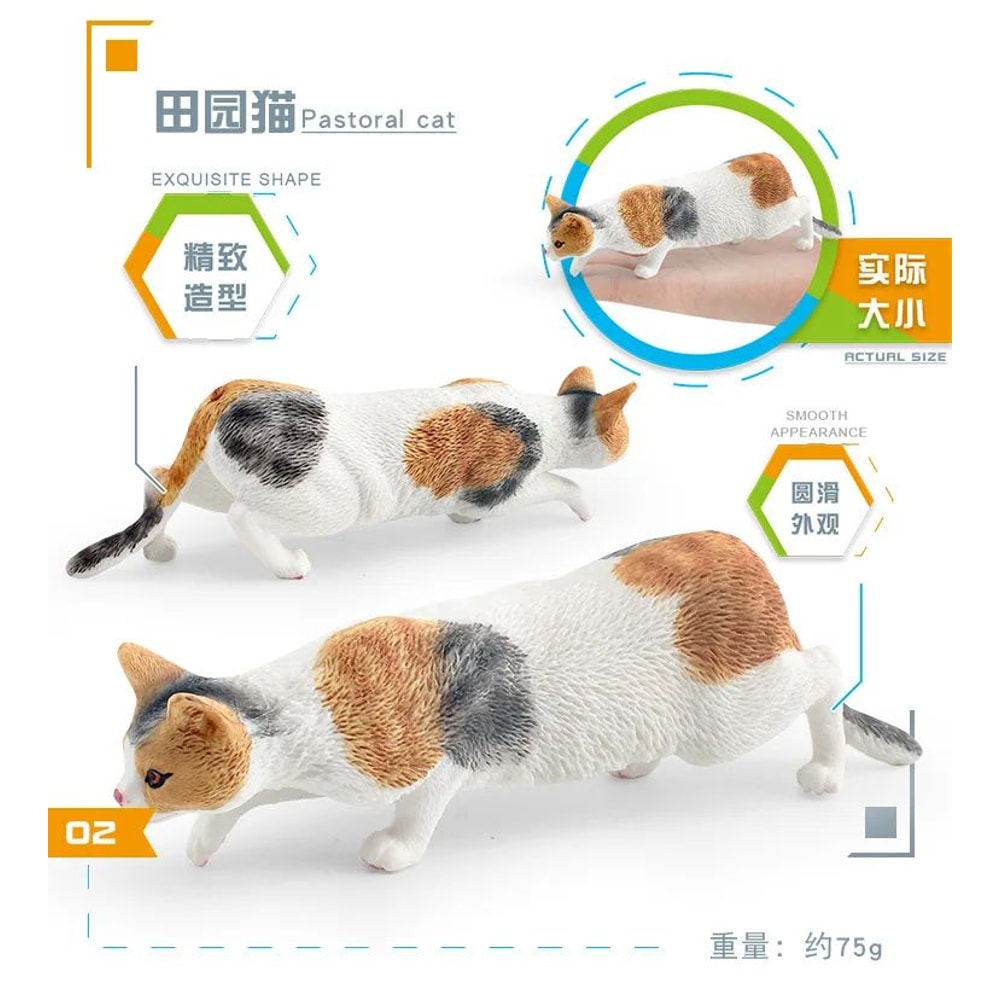 田园猫 Pastoral cat

EXQUISITE SHAPE

精致造型

实际大小

ACTUAL SIZE

SMOOTH APPEARANCE

圆滑外观

02

重量：约75g