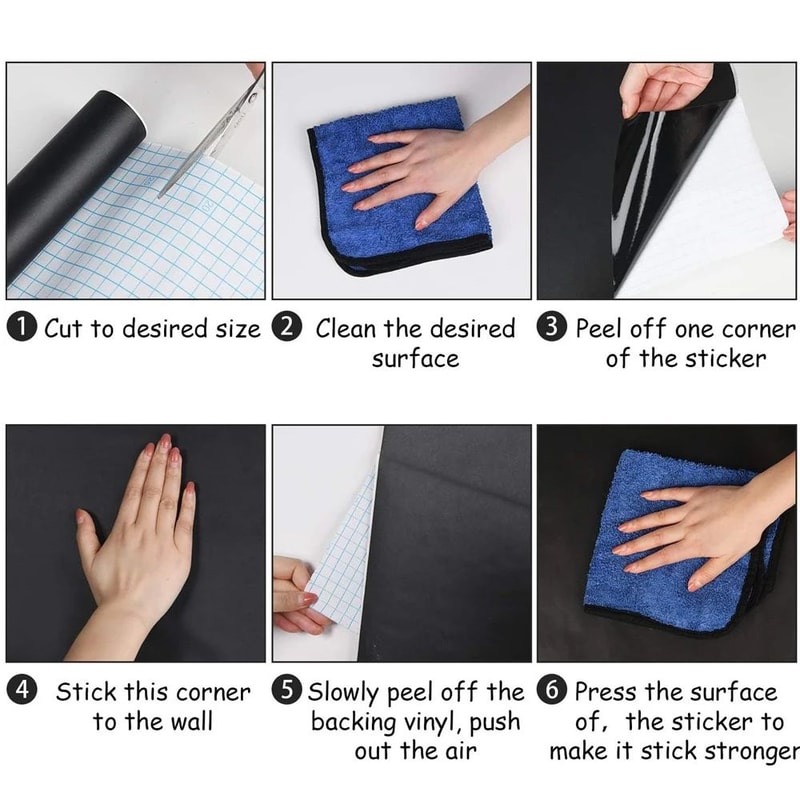 1 Cut to desired size

2 Clean the desired surface

3 Peel off one corner of the sticker

4 Stick this corner to the wall

5 Slowly peel off the backing vinyl, push out the air

6 Press the surface of, the sticker to make it stick stronger