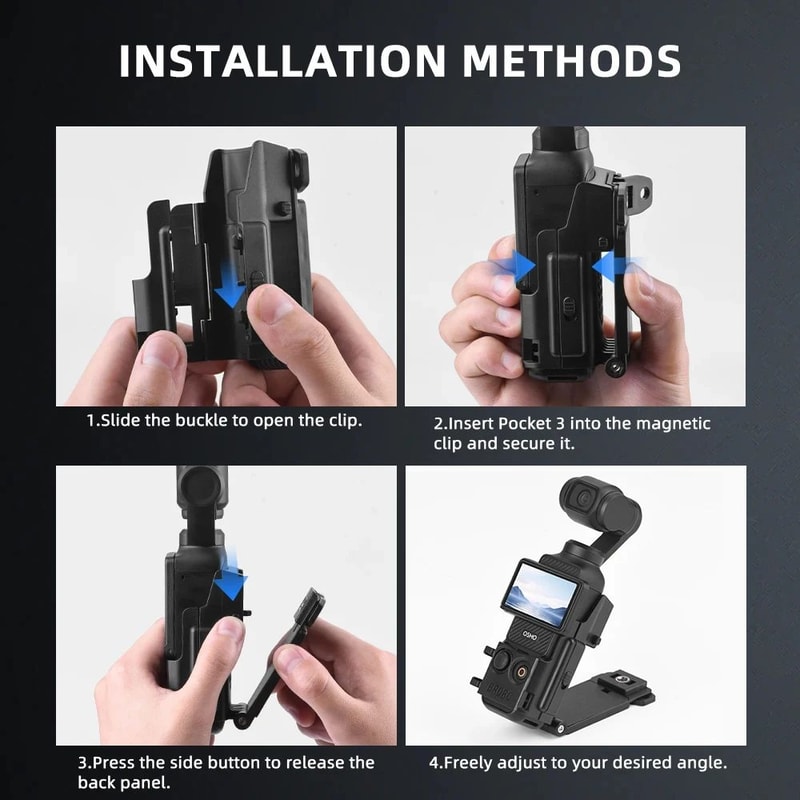 INSTALLATION METHODS

1.Slide the buckle to open the clip.

2.Insert Pocket 3 into the magnetic clip and secure it.

3.Press the side button to release the back panel.

OSMO

4.Freely adjust to your desired angle.