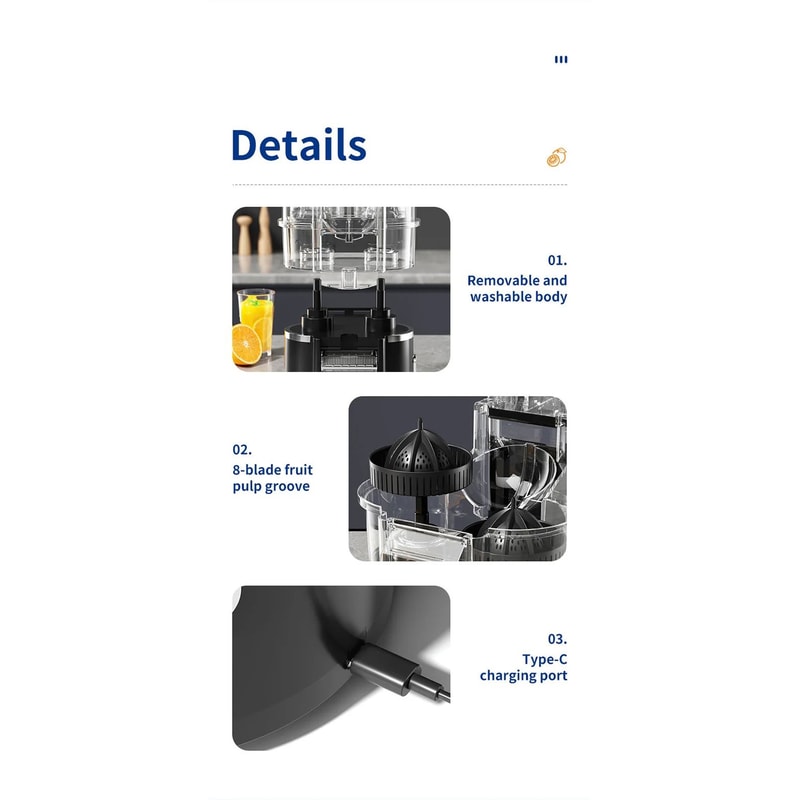 Details

01.
Removable and washable body

02.
8-blade fruit pulp groove

03.
Type-C charging port