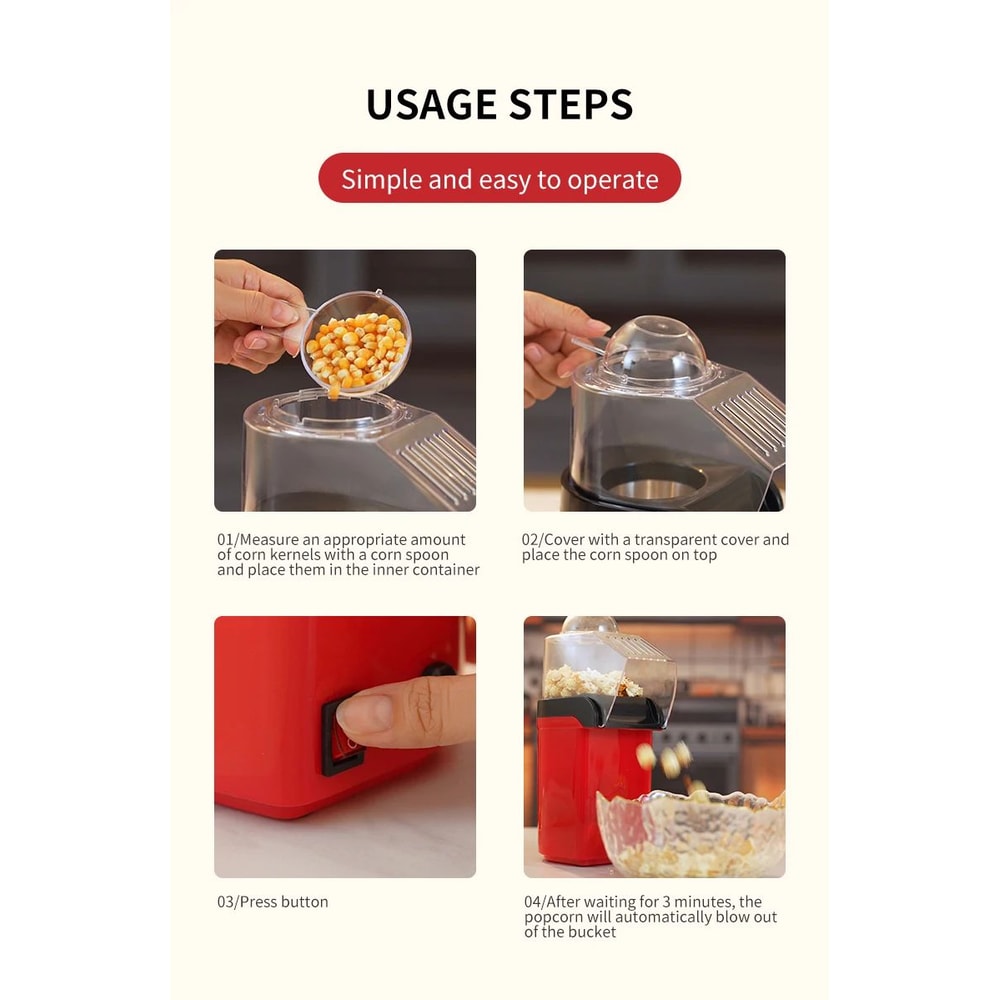 USAGE STEPS

Simple and easy to operate

01/Measure an appropriate amount of corn kernels with a corn spoon and place them in the inner container

02/Cover with a transparent cover and place the corn spoon on top

03/Press button

04/After waiting for 3 minutes, the popcorn will automatically blow out of the bucket