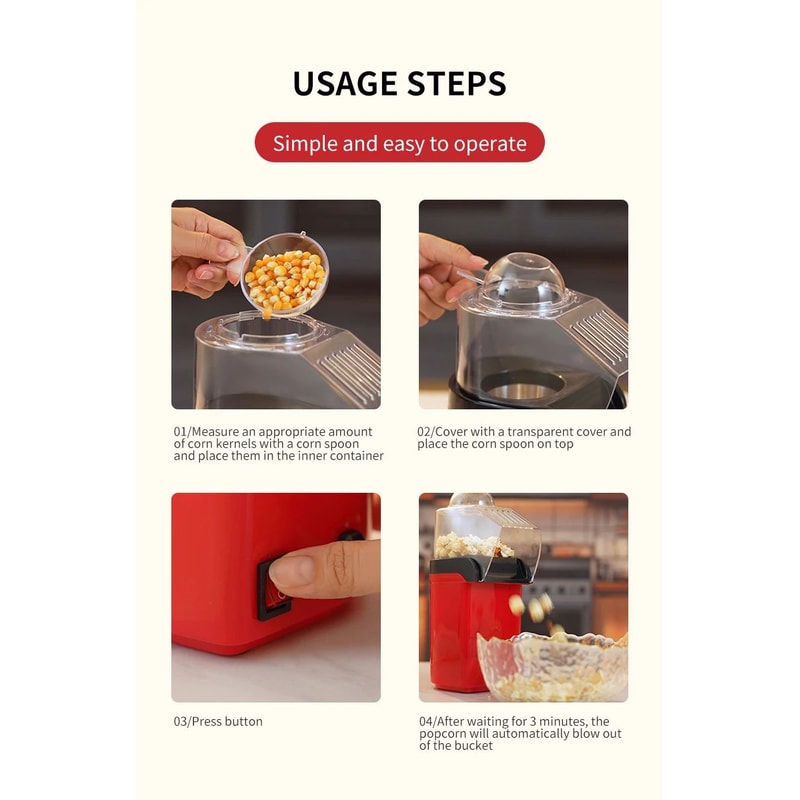 USAGE STEPS

Simple and easy to operate

01/Measure an appropriate amount of corn kernels with a corn spoon and place them in the inner container

02/Cover with a transparent cover and place the corn spoon on top

03/Press button

04/After waiting for 3 minutes, the popcorn will automatically blow out of the bucket