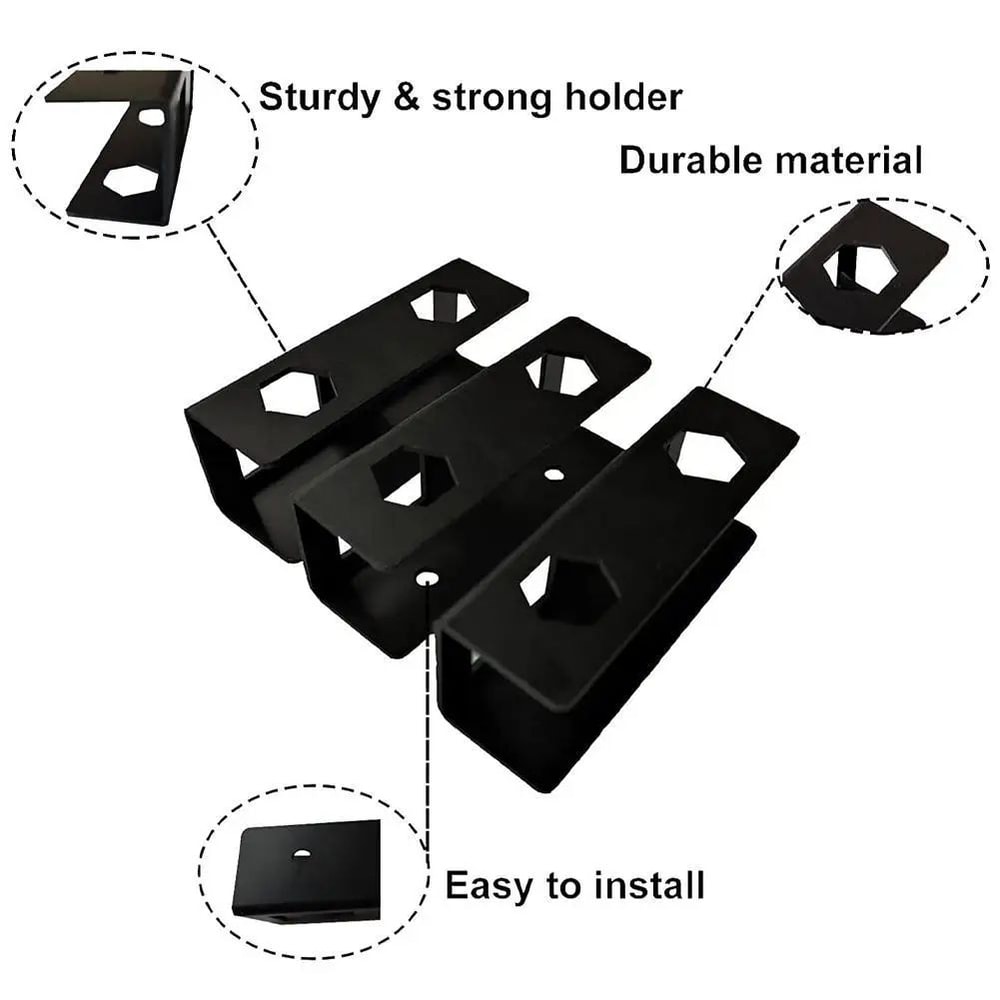 Sturdy & strong holder

Durable material

Easy to install