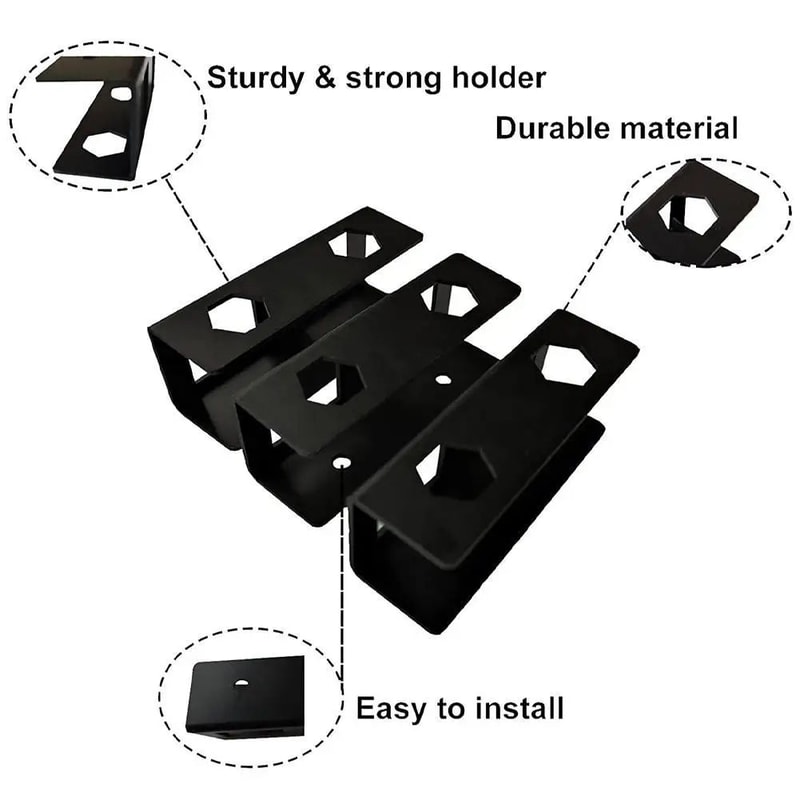 Sturdy & strong holder

Durable material

Easy to install