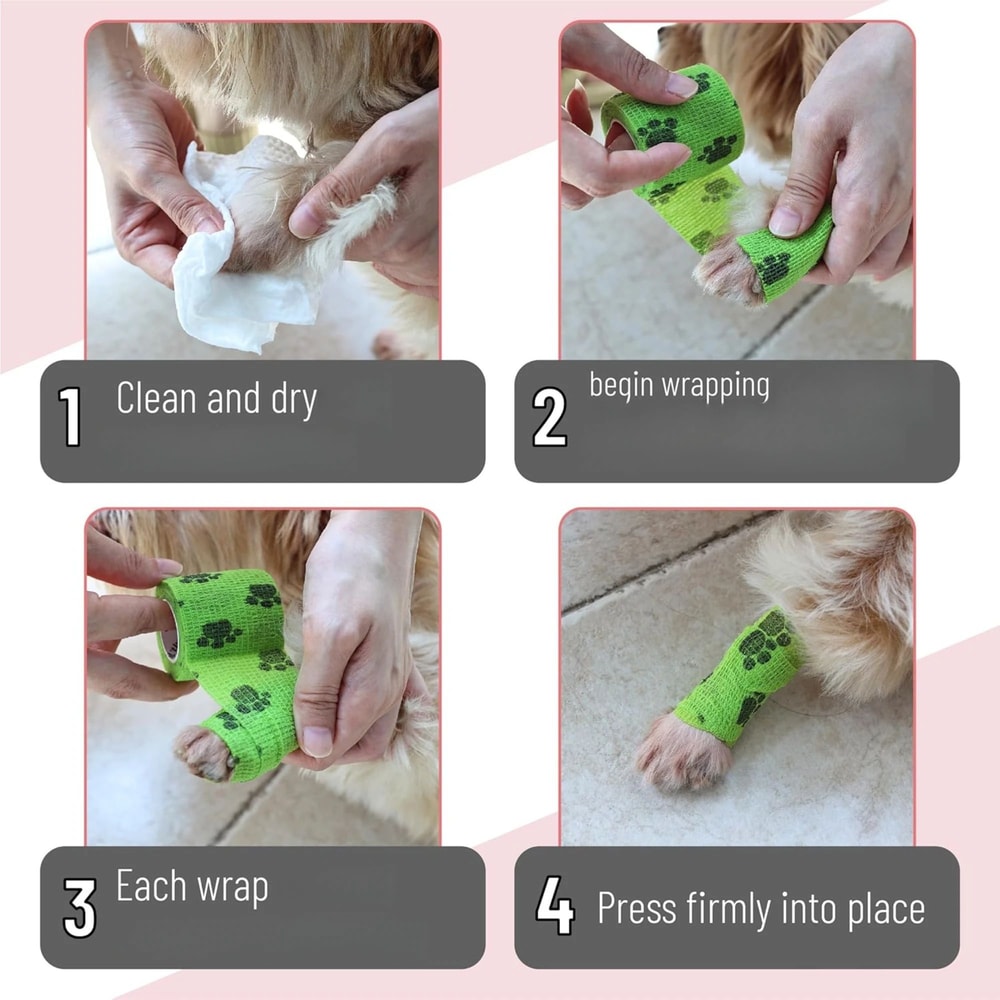 1 Clean and dry

2 begin wrapping

3 Each wrap

4 Press firmly into place