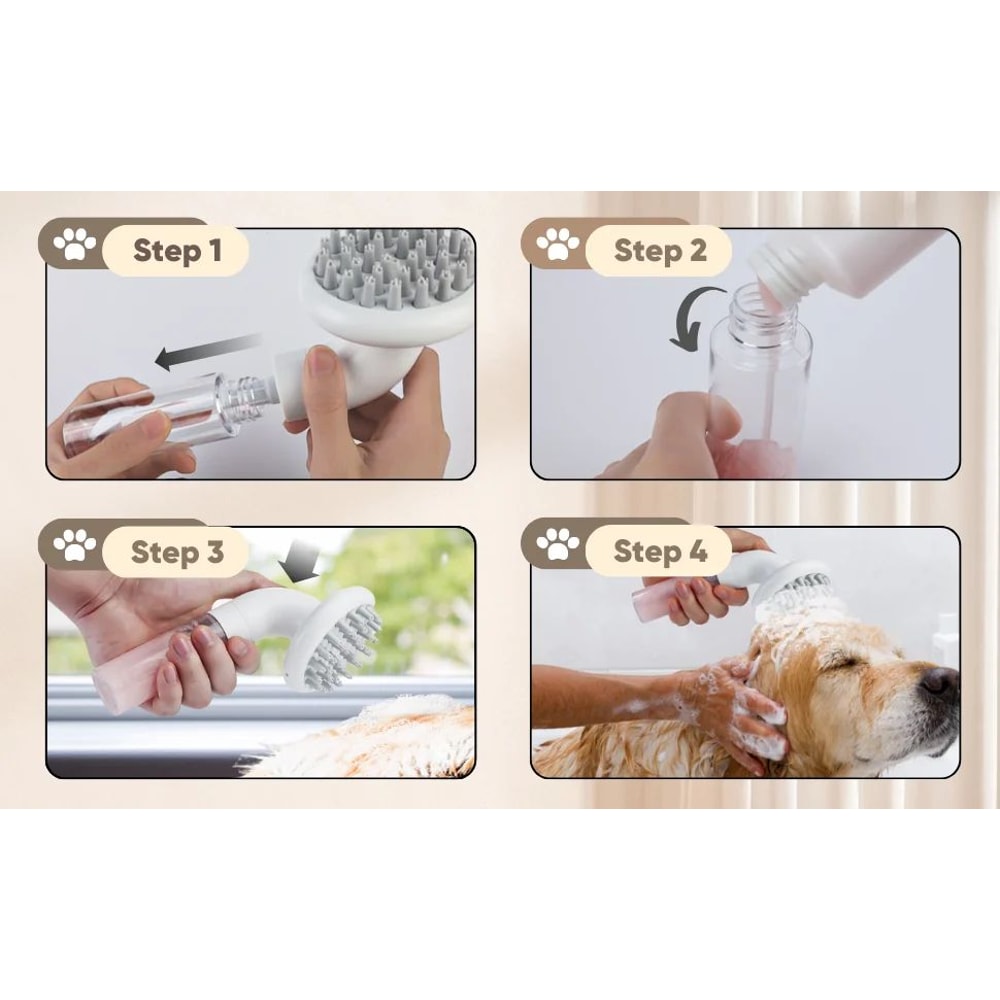 Step 1

Step 2

Step 3

Step 4