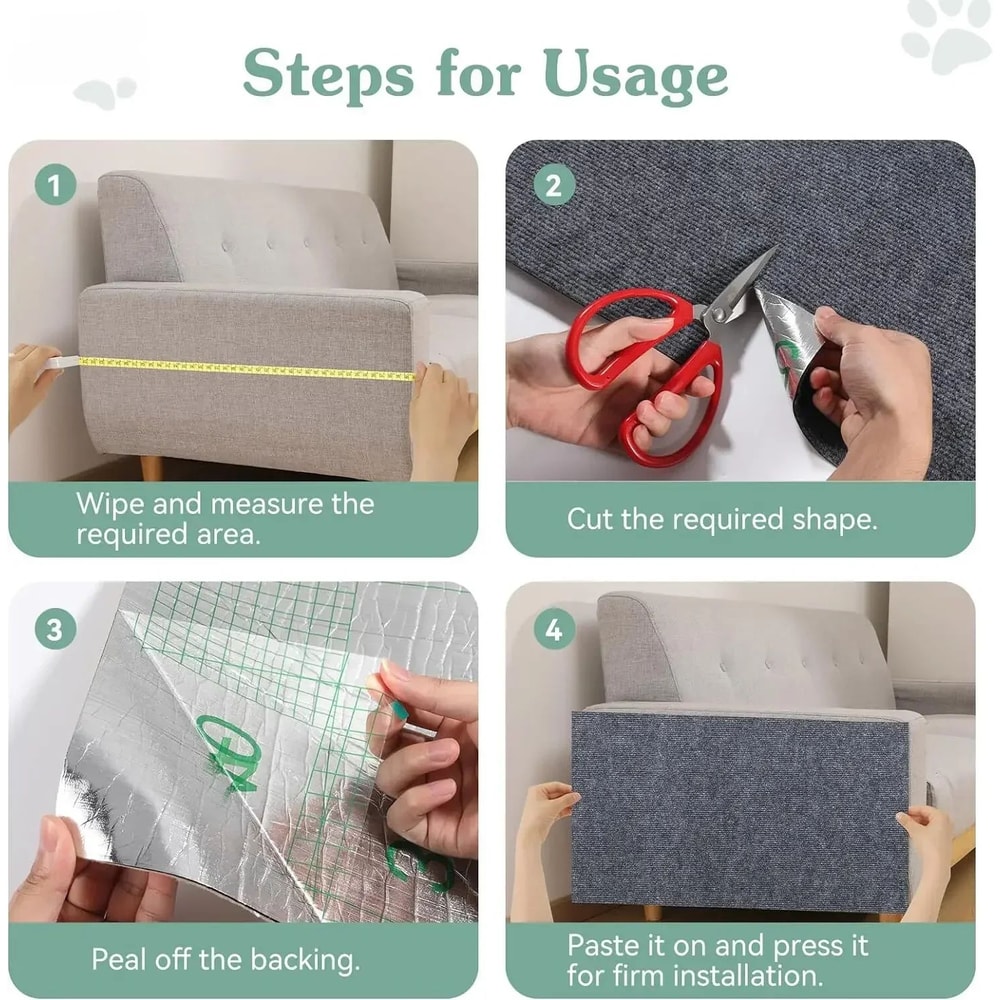 Steps for Usage

1

Wipe and measure the required area.

2

Cut the required shape.

3

Peal off the backing.

4

Paste it on and press it for firm installation.