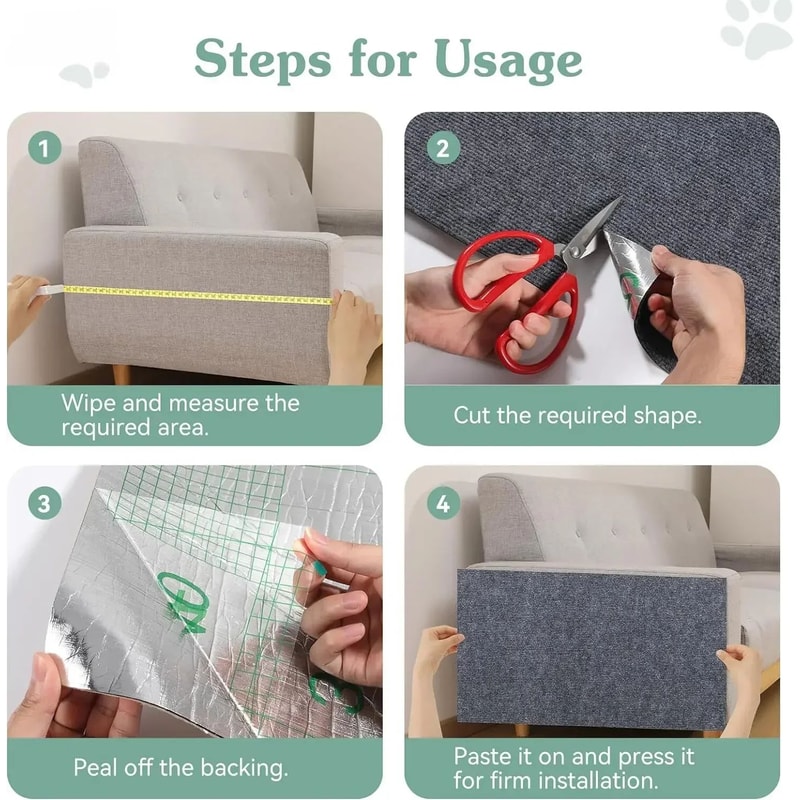 Steps for Usage

1

Wipe and measure the required area.

2

Cut the required shape.

3

Peal off the backing.

4

Paste it on and press it for firm installation.