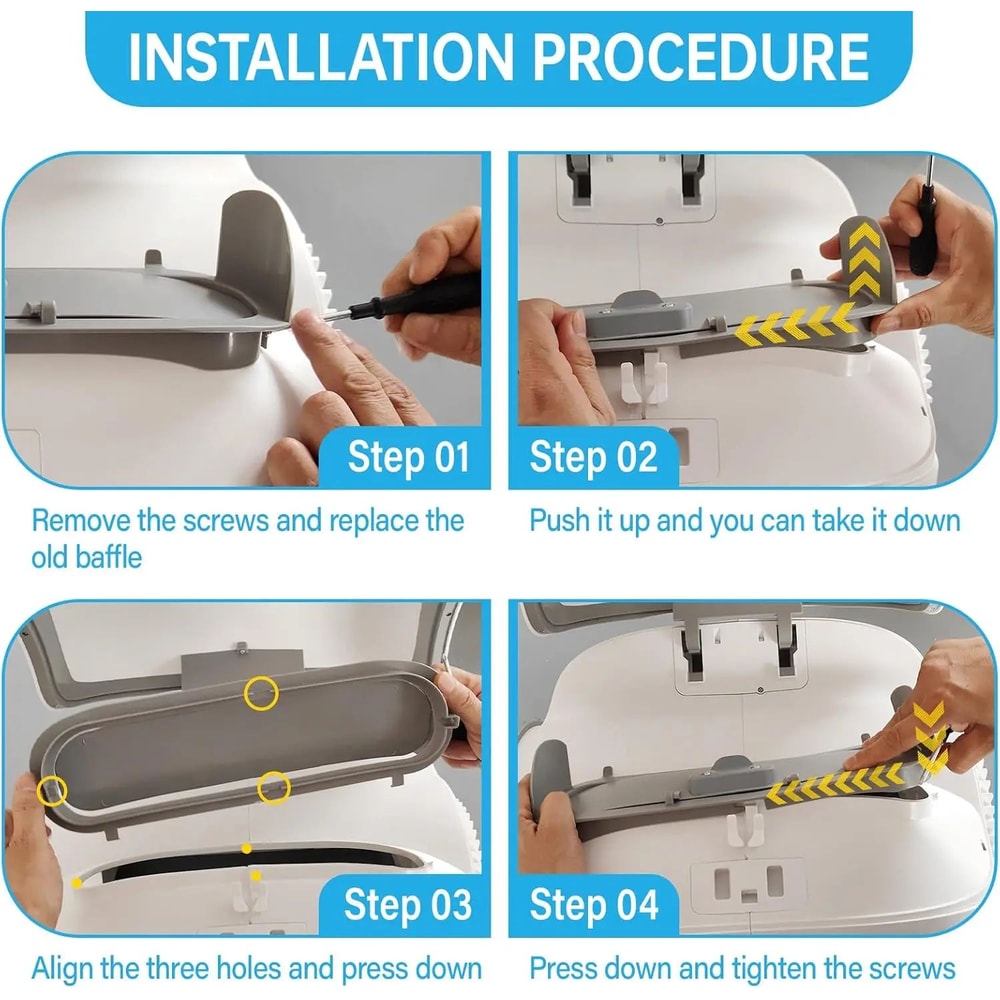 INSTALLATION PROCEDURE

Step 01

Remove the screws and replace the old baffle

Step 02

Push it up and you can take it down

Step 03

Align the three holes and press down

Step 04

Press down and tighten the screws