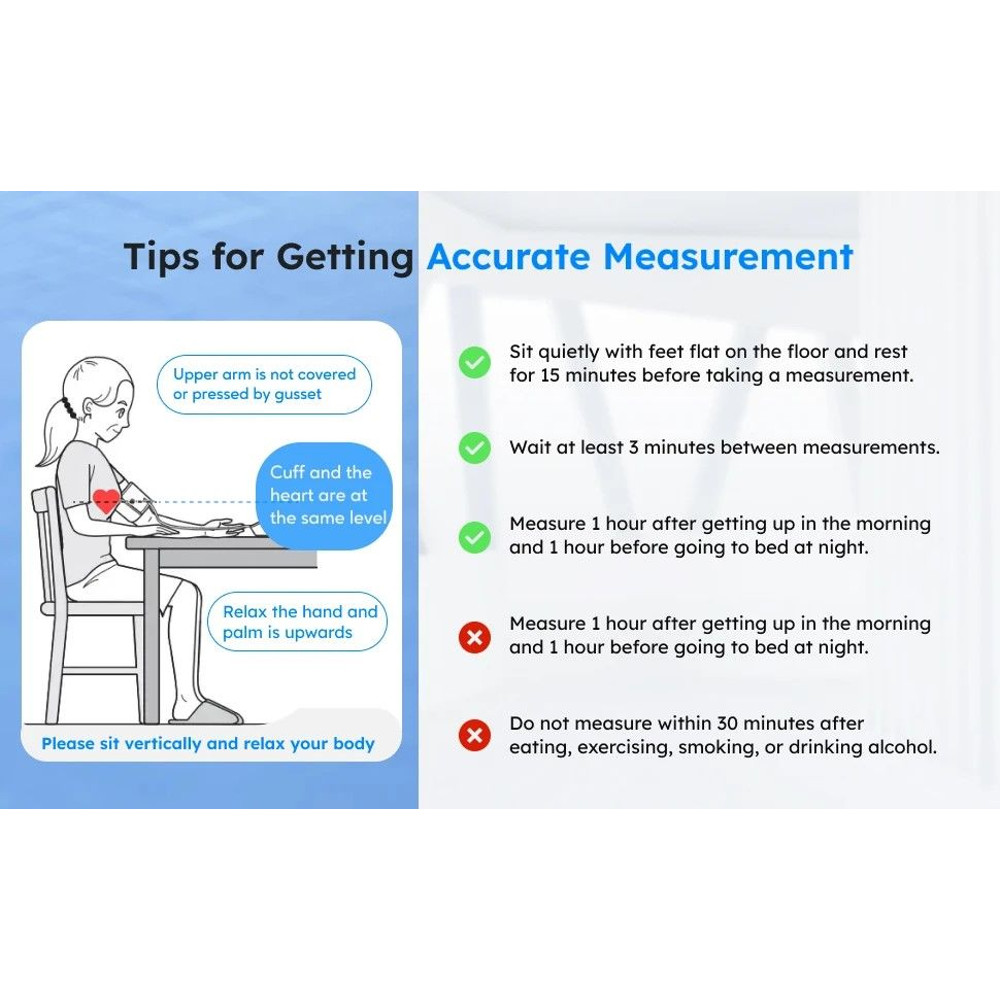 Tips for Getting Accurate Measurement

Upper arm is not covered or pressed by gusset

Cuff and the heart are at the same level

Relax the hand and palm is upwards

Please sit vertically and relax your body

Sit quietly with feet flat on the floor and rest for 15 minutes before taking a measurement.

Wait at least 3 minutes between measurements.

Measure 1 hour after getting up in the morning and 1 hour before going to bed at night.

Measure 1 hour after getting up in the morning and 1 hour before going to bed at night.

Do not measure within 30 minutes after eating, exercising, smoking, or drinking alcohol.