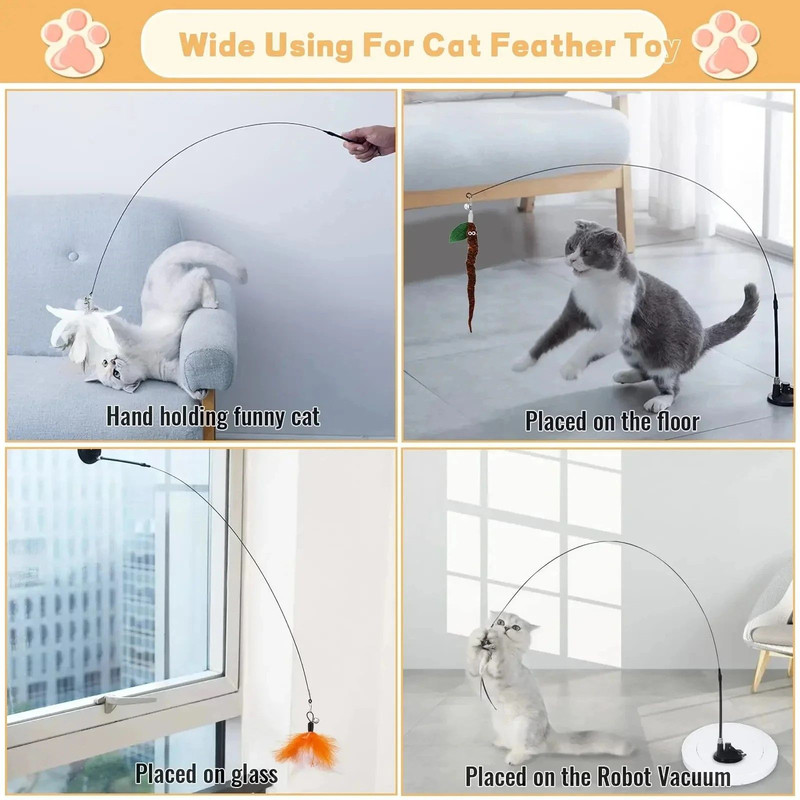 Wide Using For Cat Feather Toy

Hand holding funny cat

Placed on the floor

Placed on glass

Placed on the Robot Vacuum