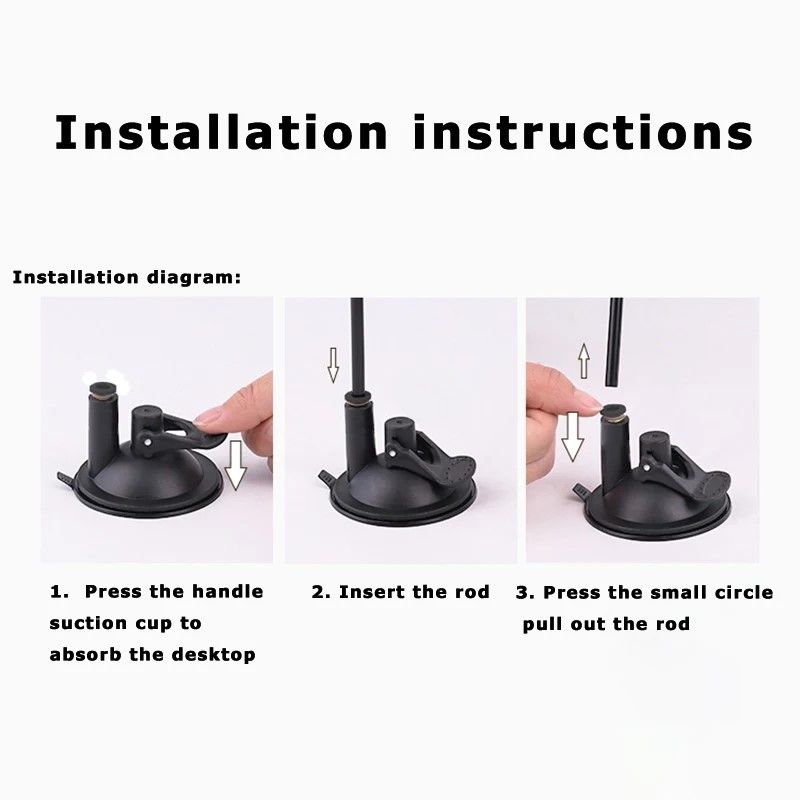 Installation instructions

Installation diagram:

1. Press the handle suction cup to absorb the desktop

2. Insert the rod

3. Press the small circle pull out the rod