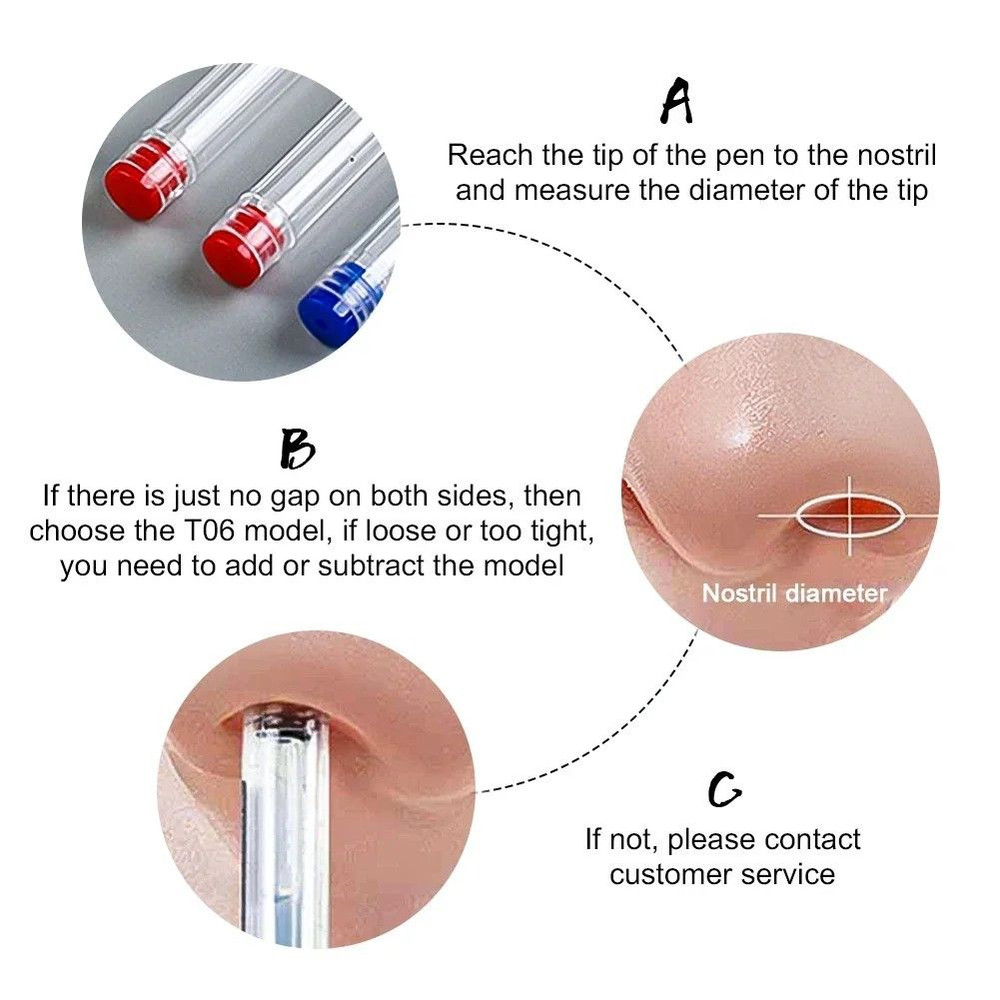 A
Reach the tip of the pen to the nostril and measure the diameter of the tip

B
If there is just no gap on both sides, then choose the T06 model, if loose or too tight, you need to add or subtract the model

Nostril diameter

C
If not, please contact customer service