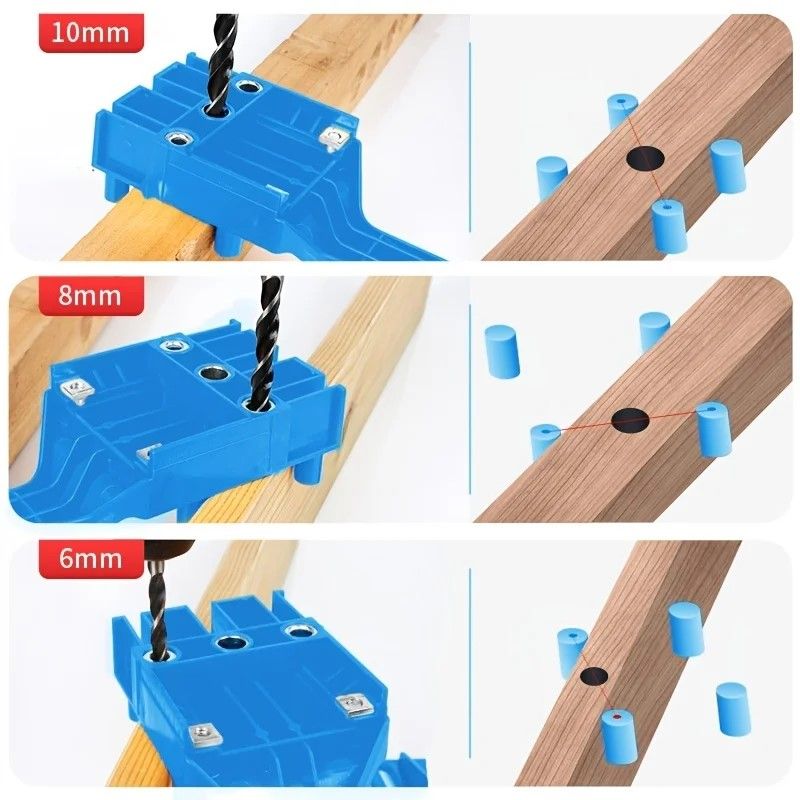 10mm

8mm

6mm