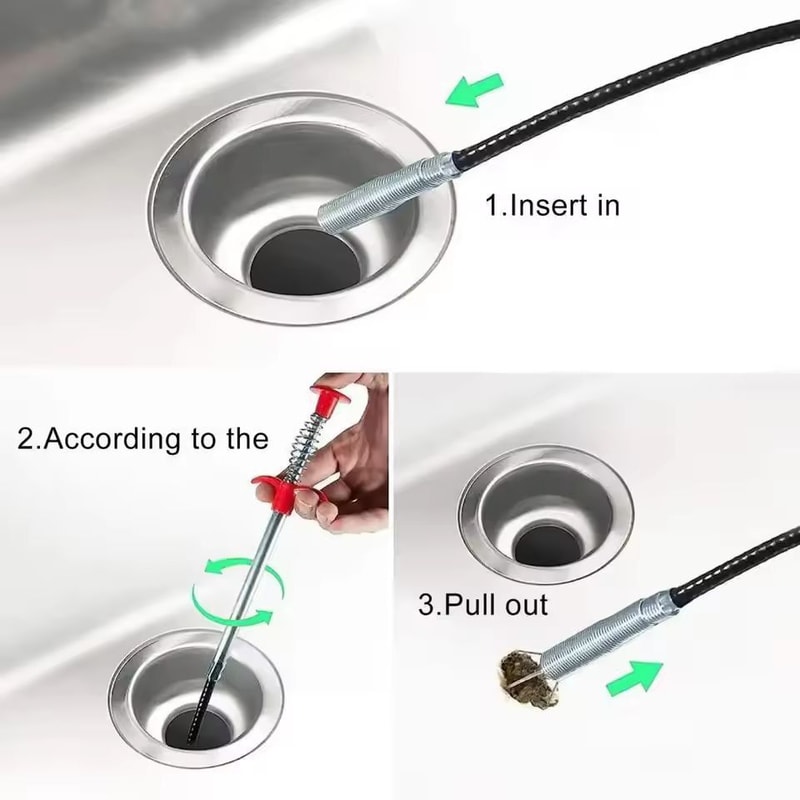 1.Insert in

2.According to the

3.Pull out