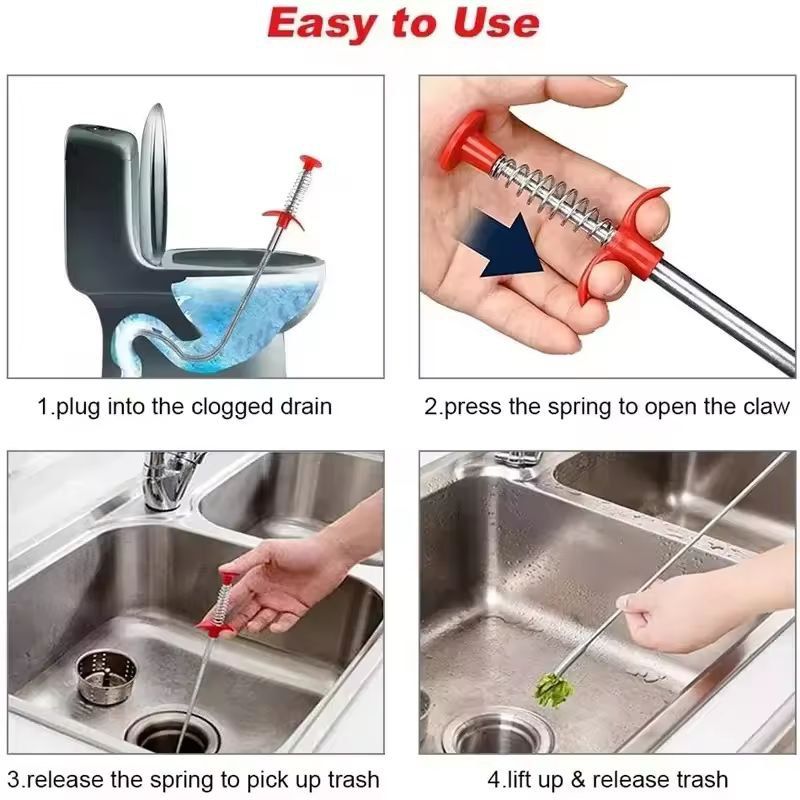 Easy to Use

1.plug into the clogged drain

2.press the spring to open the claw

3.release the spring to pick up trash

4.lift up & release trash