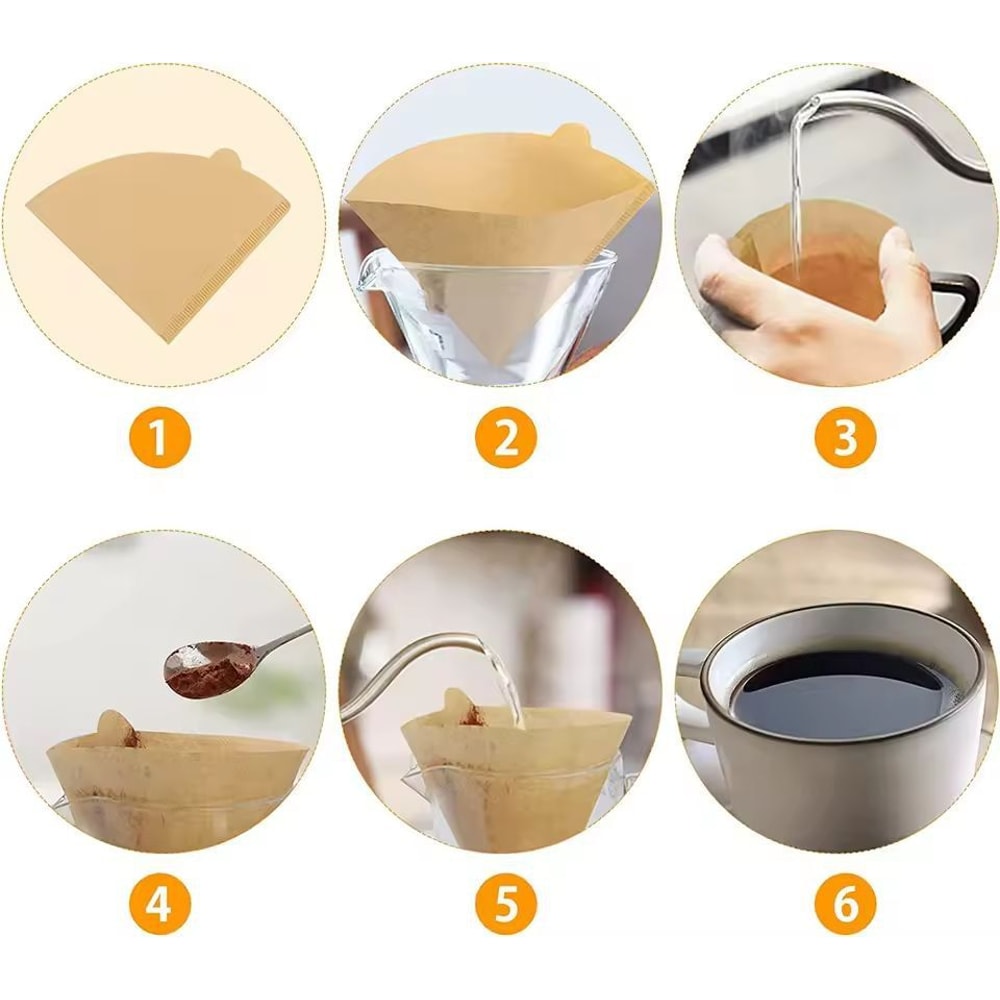 1
2
3
4
5
6