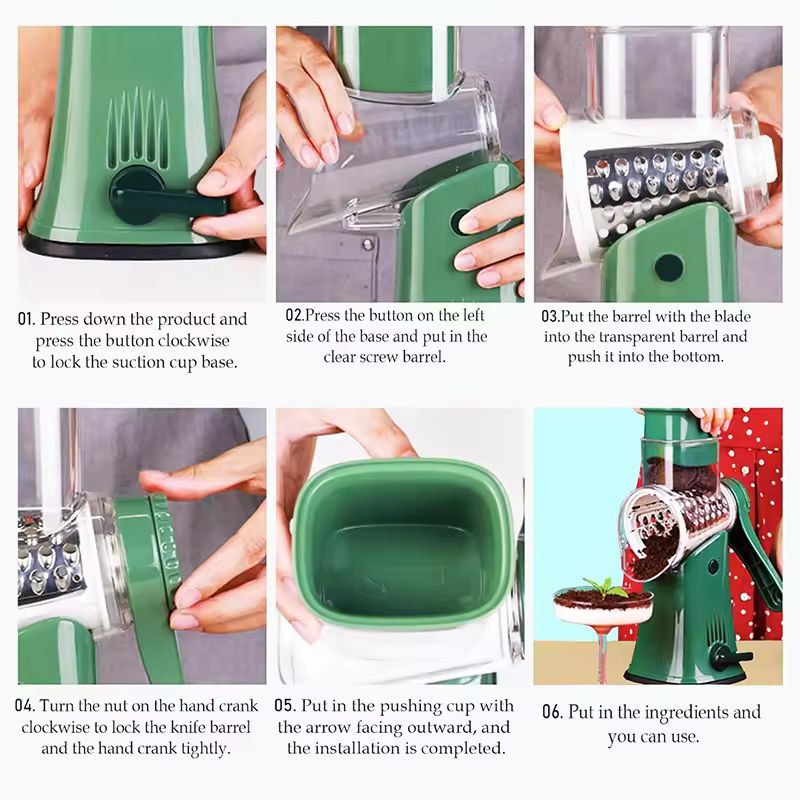 01. Press down the product and press the button clockwise to lock the suction cup base.

02.Press the button on the left side of the base and put in the clear screw barrel.

03.Put the barrel with the blade into the transparent barrel and push it into the bottom.

04. Turn the nut on the hand crank clockwise to lock the knife barrel and the hand crank tightly.

05. Put in the pushing cup with the arrow facing outward, and the installation is completed.

06. Put in the ingredients and you can use.