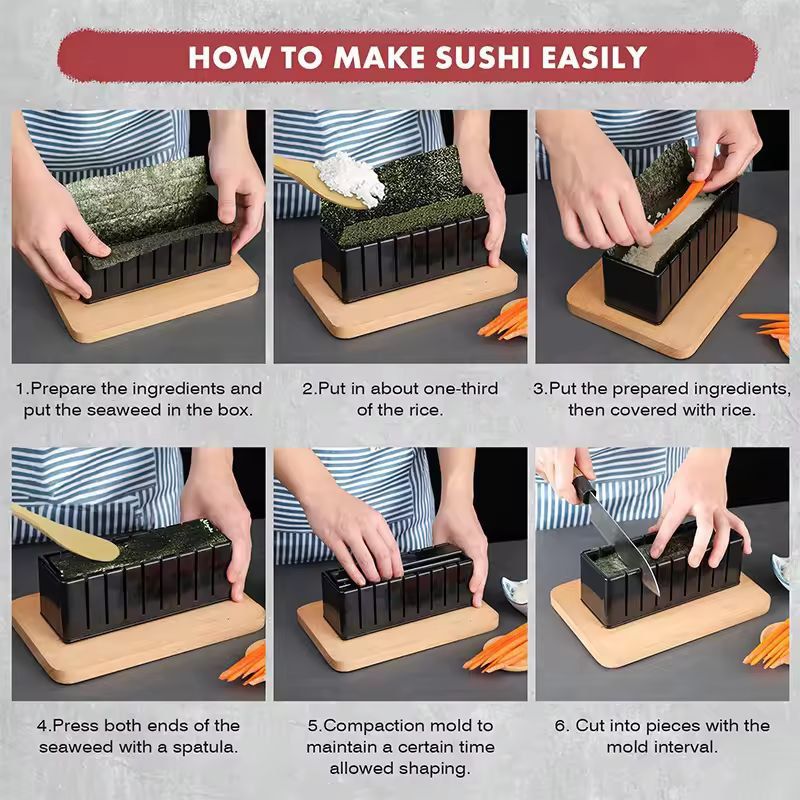 HOW TO MAKE SUSHI EASILY

1.Prepare the ingredients and put the seaweed in the box.

2.Put in about one-third of the rice.

3.Put the prepared ingredients, then covered with rice.

4.Press both ends of the seaweed with a spatula.

5.Compaction mold to maintain a certain time allowed shaping.

6. Cut into pieces with the mold interval.