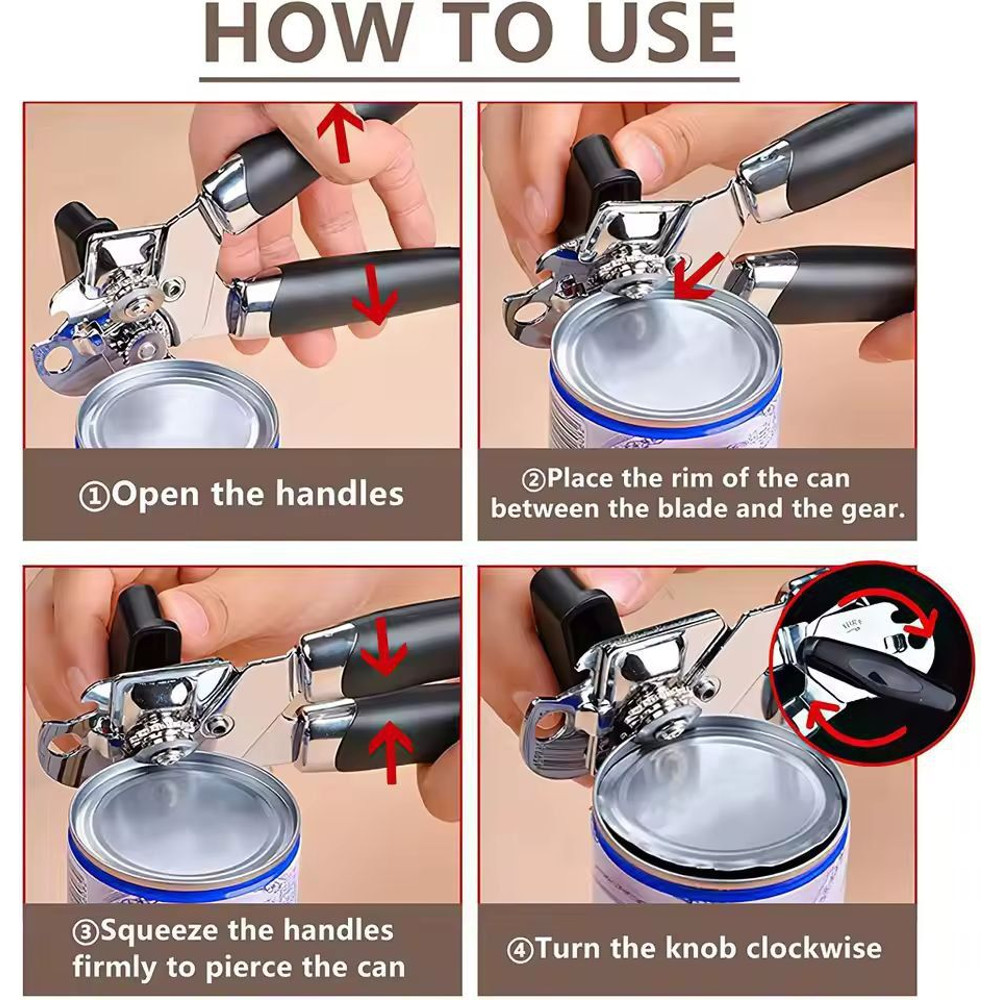 HOW TO USE

①Open the handles

②Place the rim of the can between the blade and the gear.

③Squeeze the handles firmly to pierce the can

④Turn the knob clockwise