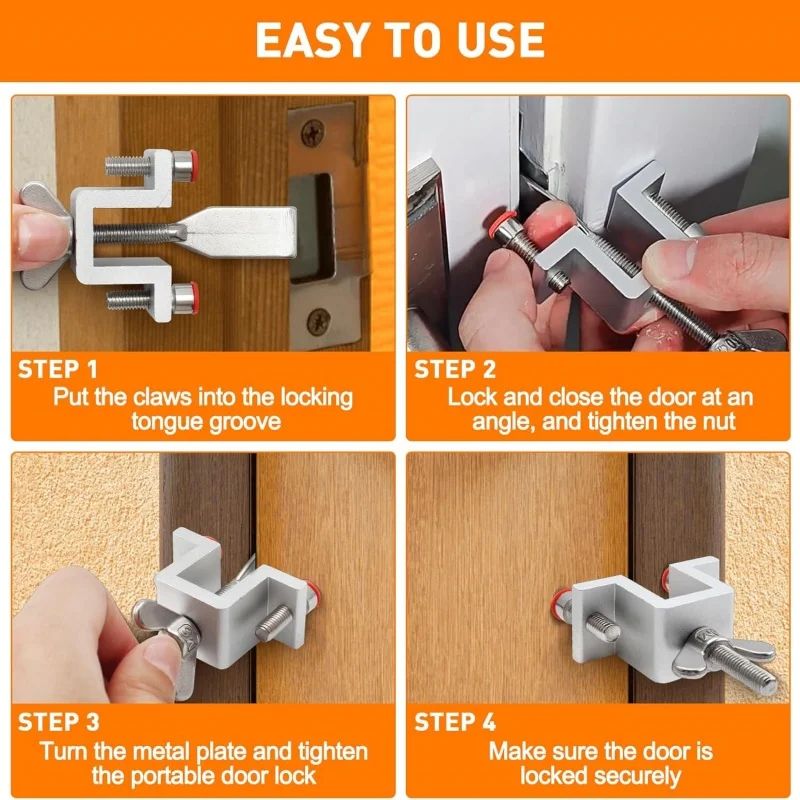 EASY TO USE

STEP 1
Put the claws into the locking tongue groove

STEP 2
Lock and close the door at an angle, and tighten the nut

STEP 3
Turn the metal plate and tighten the portable door lock

STEP 4
Make sure the door is locked securely