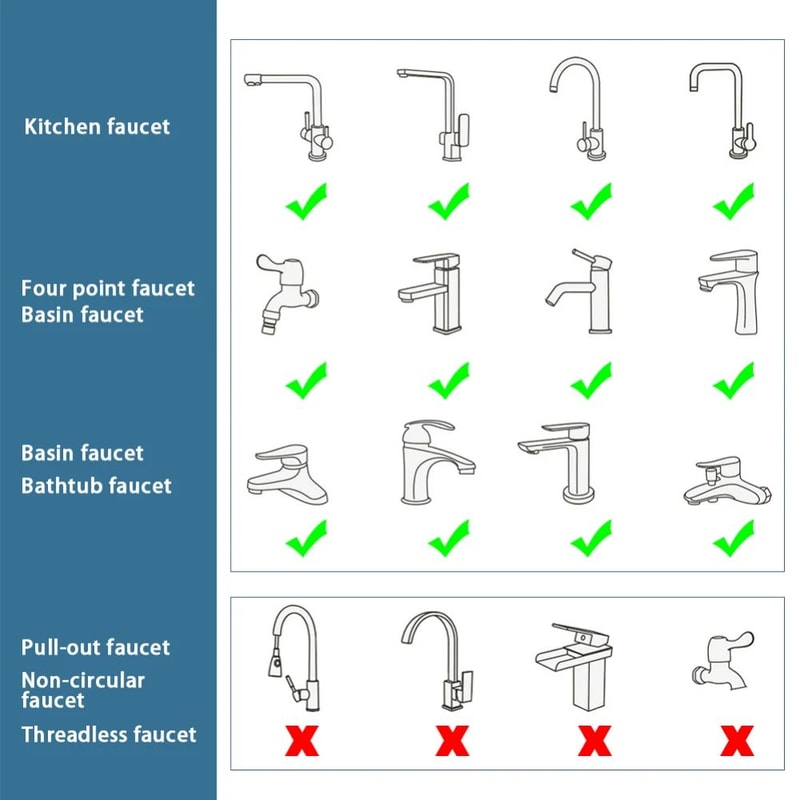 Kitchen faucet

Four point faucet
Basin faucet

Basin faucet
Bathtub faucet

Pull-out faucet
Non-circular faucet
Threadless faucet