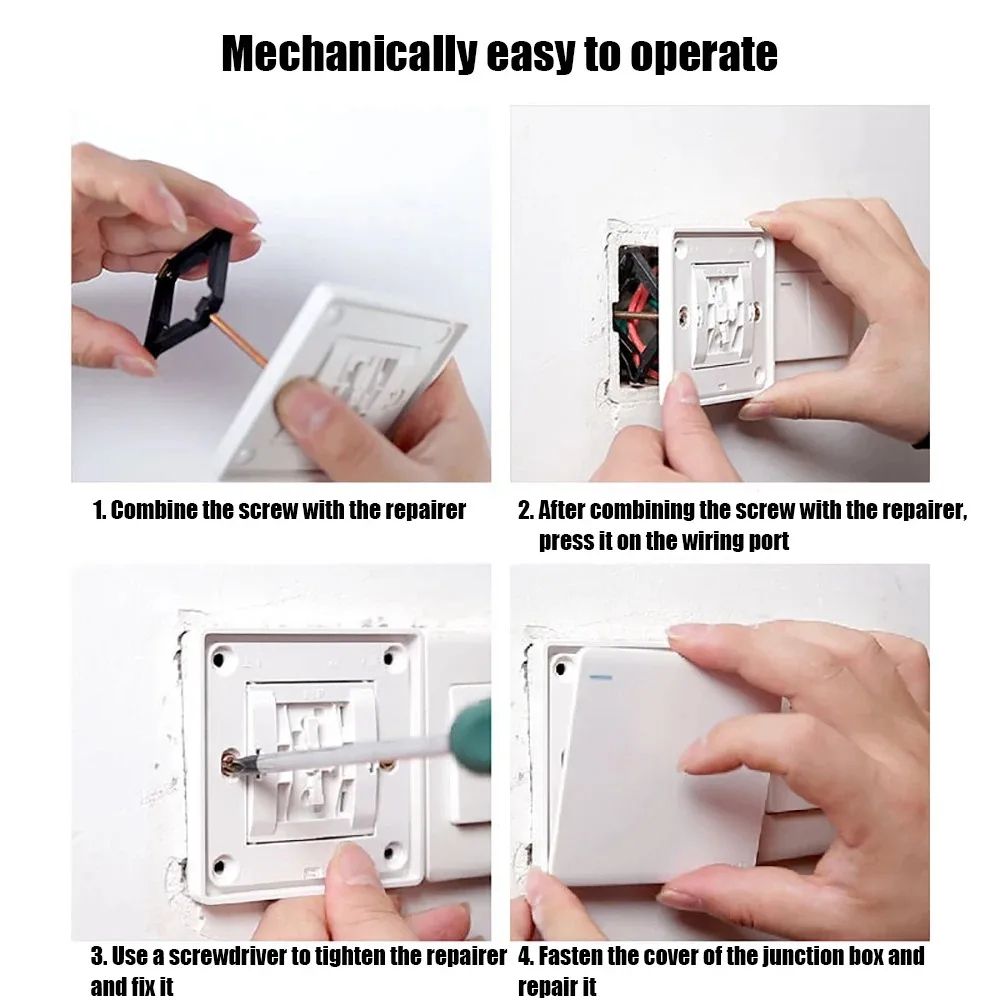 Mechanically easy to operate

1. Combine the screw with the repairer

2. After combining the screw with the repairer, press it on the wiring port

3. Use a screwdriver to tighten the repairer and fix it

4. Fasten the cover of the junction box and repair it