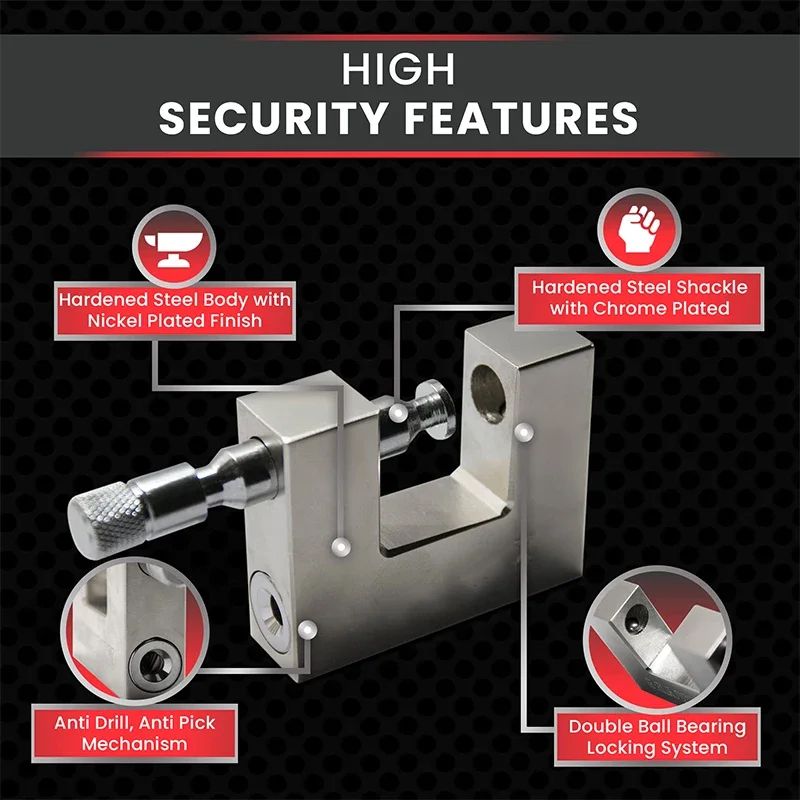 HIGH
SECURITY FEATURES

Hardened Steel Body with Nickel Plated Finish

Hardened Steel Shackle with Chrome Plated

Anti Drill, Anti Pick Mechanism

Double Ball Bearing Locking System