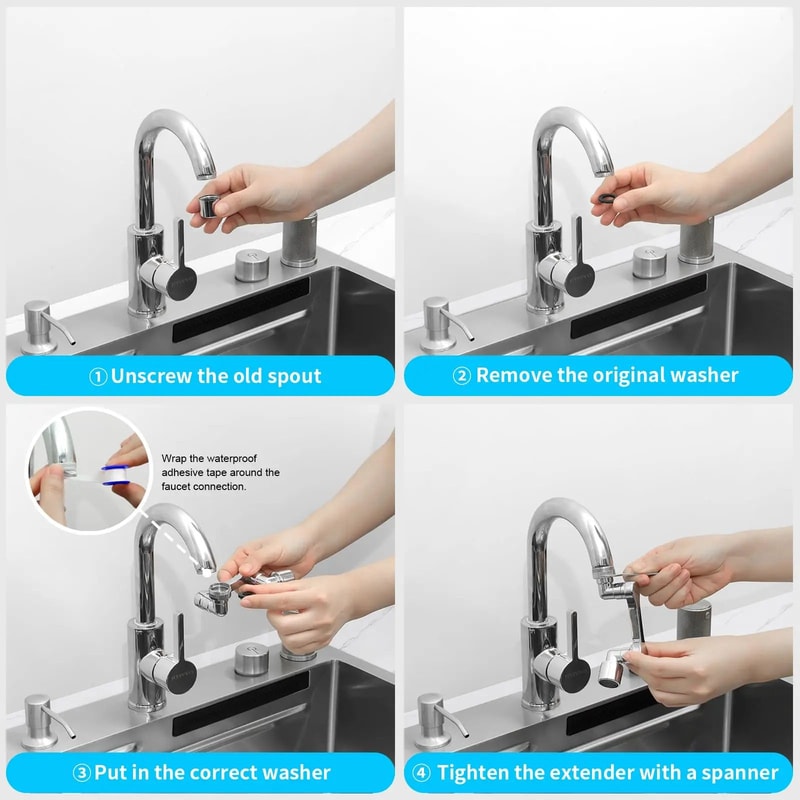 ① Unscrew the old spout

② Remove the original washer

Wrap the waterproof adhesive tape around the faucet connection.

③ Put in the correct washer

④ Tighten the extender with a spanner