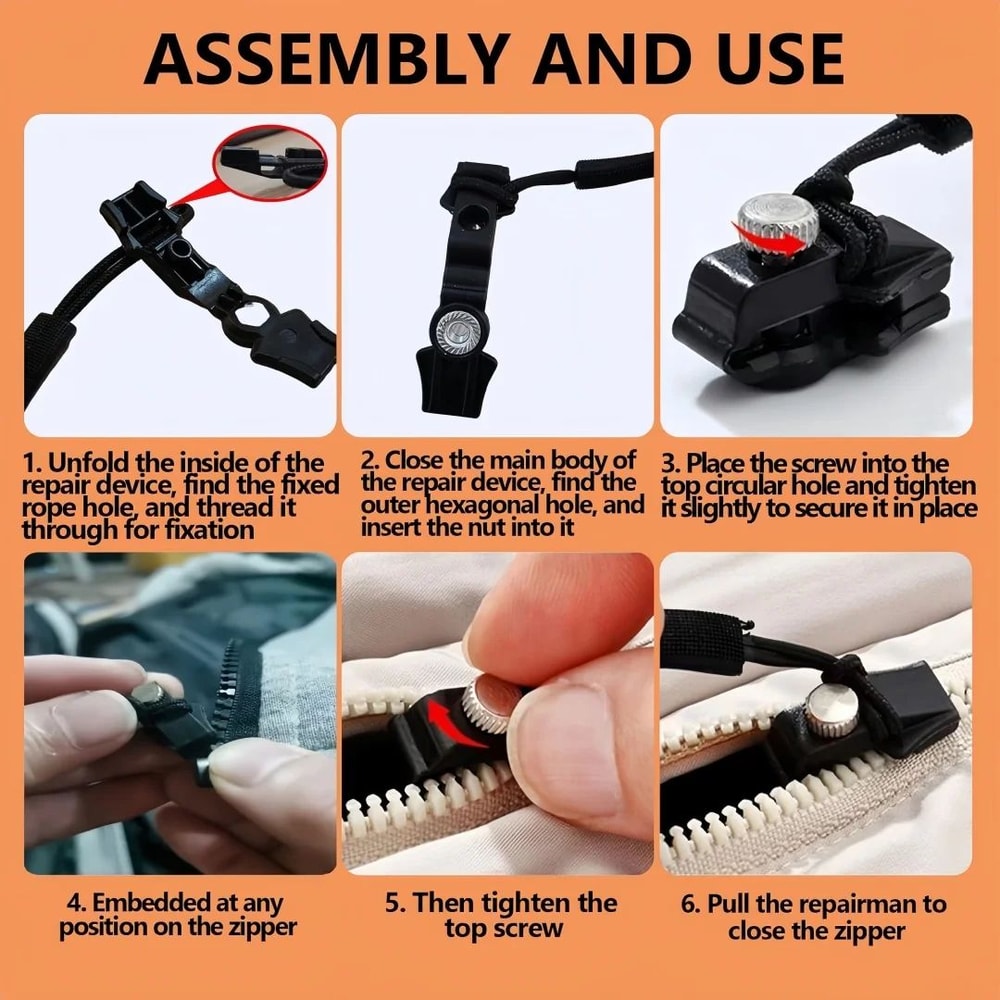 ASSEMBLY AND USE

1. Unfold the inside of the repair device, find the fixed rope hole, and thread it through for fixation

2. Close the main body of the repair device, find the outer hexagonal hole, and insert the nut into it

3. Place the screw into the top circular hole and tighten it slightly to secure it in place

4. Embedded at any position on the zipper

5. Then tighten the top screw

6. Pull the repairman to close the zipper