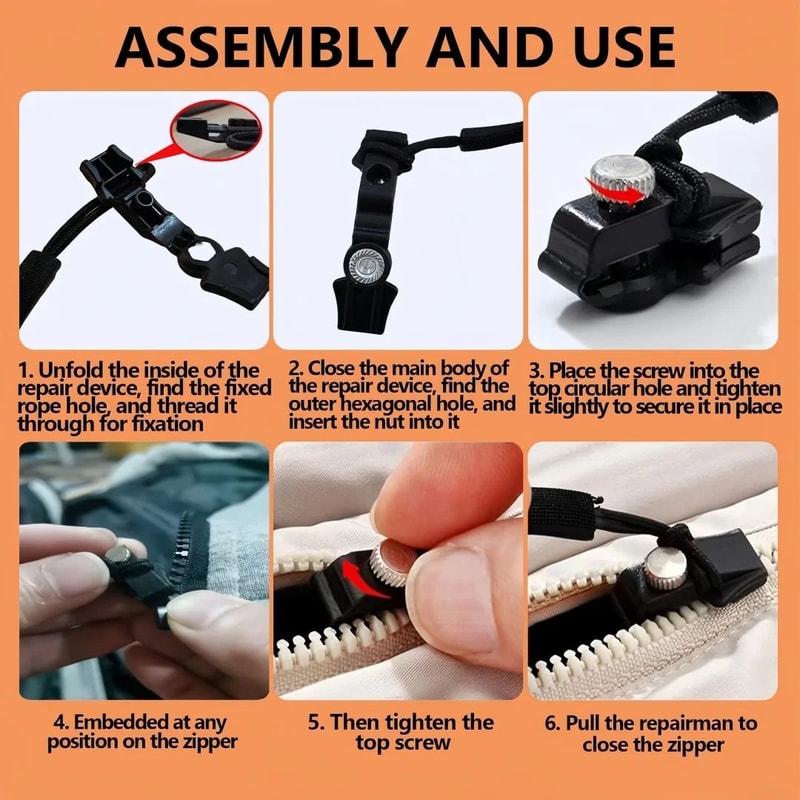 ASSEMBLY AND USE

1. Unfold the inside of the repair device, find the fixed rope hole, and thread it through for fixation

2. Close the main body of the repair device, find the outer hexagonal hole, and insert the nut into it

3. Place the screw into the top circular hole and tighten it slightly to secure it in place

4. Embedded at any position on the zipper

5. Then tighten the top screw

6. Pull the repairman to close the zipper