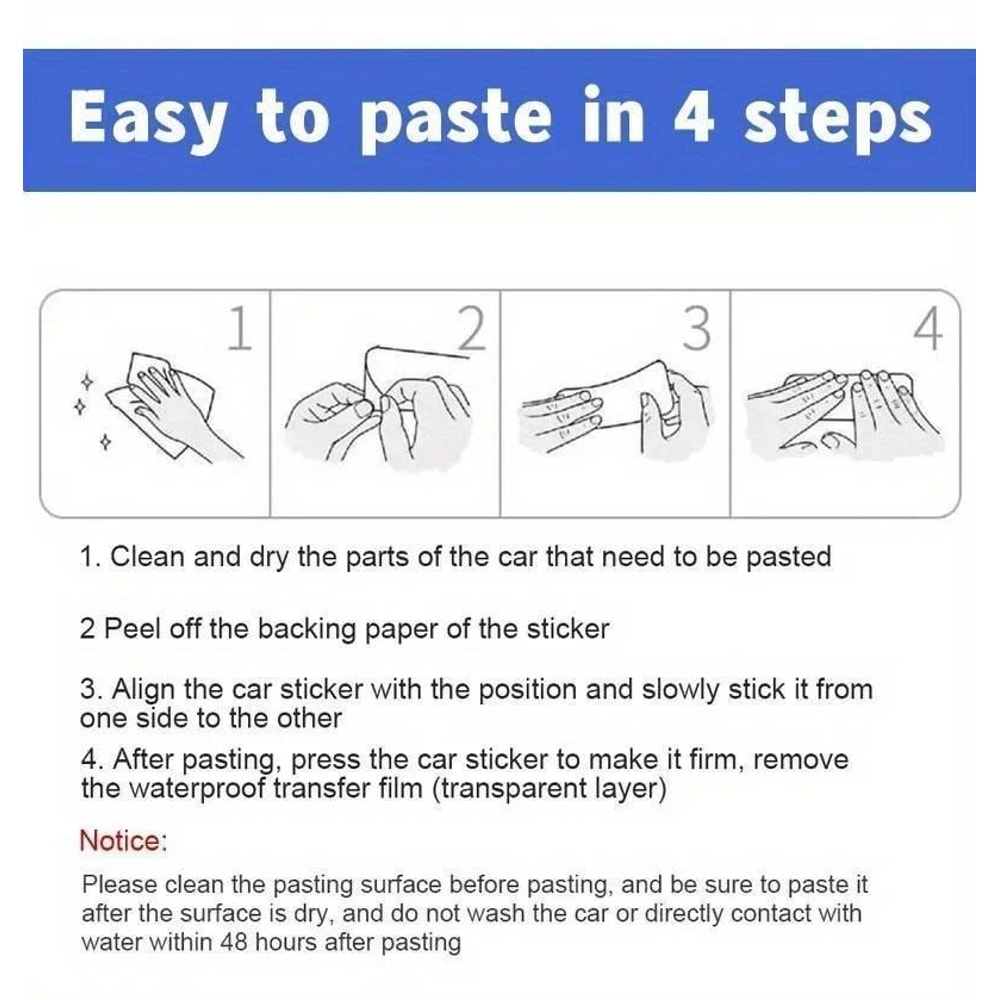 Easy to paste in 4 steps

1

2

3

4

1. Clean and dry the parts of the car that need to be pasted

2 Peel off the backing paper of the sticker

3. Align the car sticker with the position and slowly stick it from one side to the other

4. After pasting, press the car sticker to make it firm, remove the waterproof transfer film (transparent layer)

Notice:

Please clean the pasting surface before pasting, and be sure to paste it after the surface is dry, and do not wash the car or directly contact with water within 48 hours after pasting