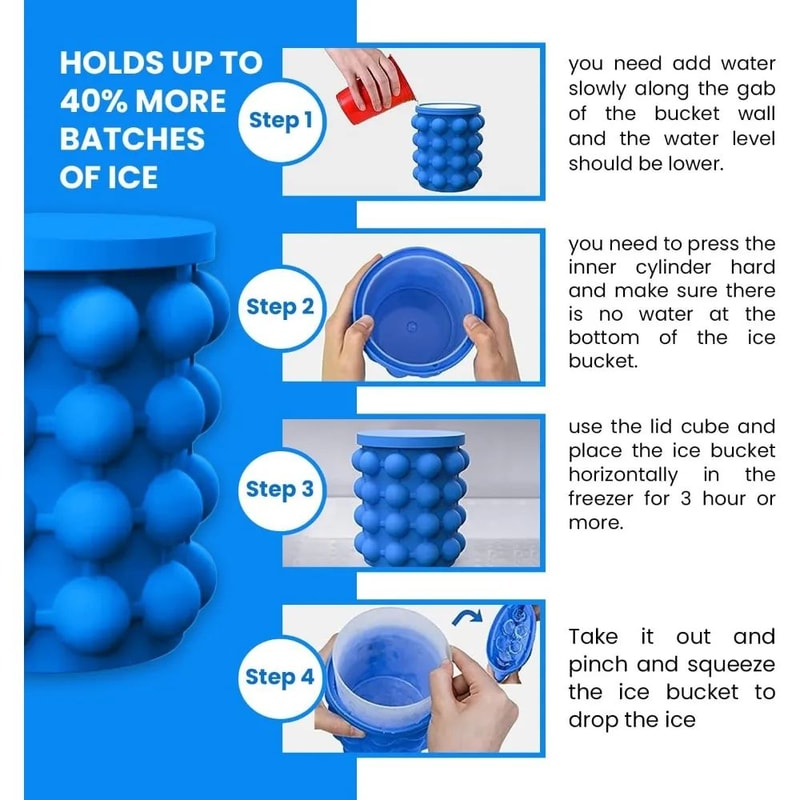 HOLDS UP TO 40% MORE BATCHES OF ICE

Step 1

you need add water slowly along the gab of the bucket wall and the water level should be lower.

Step 2

you need to press the inner cylinder hard and make sure there is no water at the bottom of the ice bucket.

Step 3

use the lid cube and place the ice bucket horizontally in the freezer for 3 hour or more.

Step 4

Take it out and pinch and squeeze the ice bucket to drop the ice