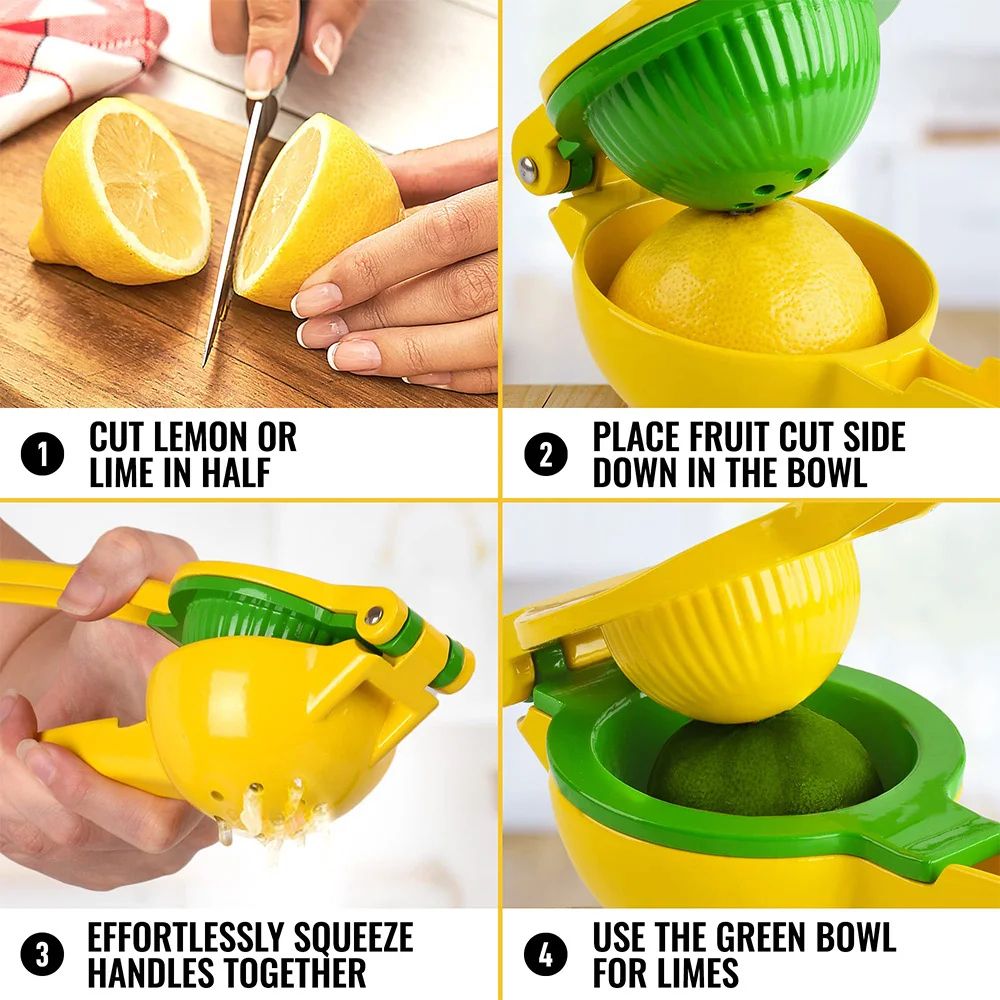 1 CUT LEMON OR LIME IN HALF

2 PLACE FRUIT CUT SIDE DOWN IN THE BOWL

3 EFFORTLESSLY SQUEEZE HANDLES TOGETHER

4 USE THE GREEN BOWL FOR LIMES