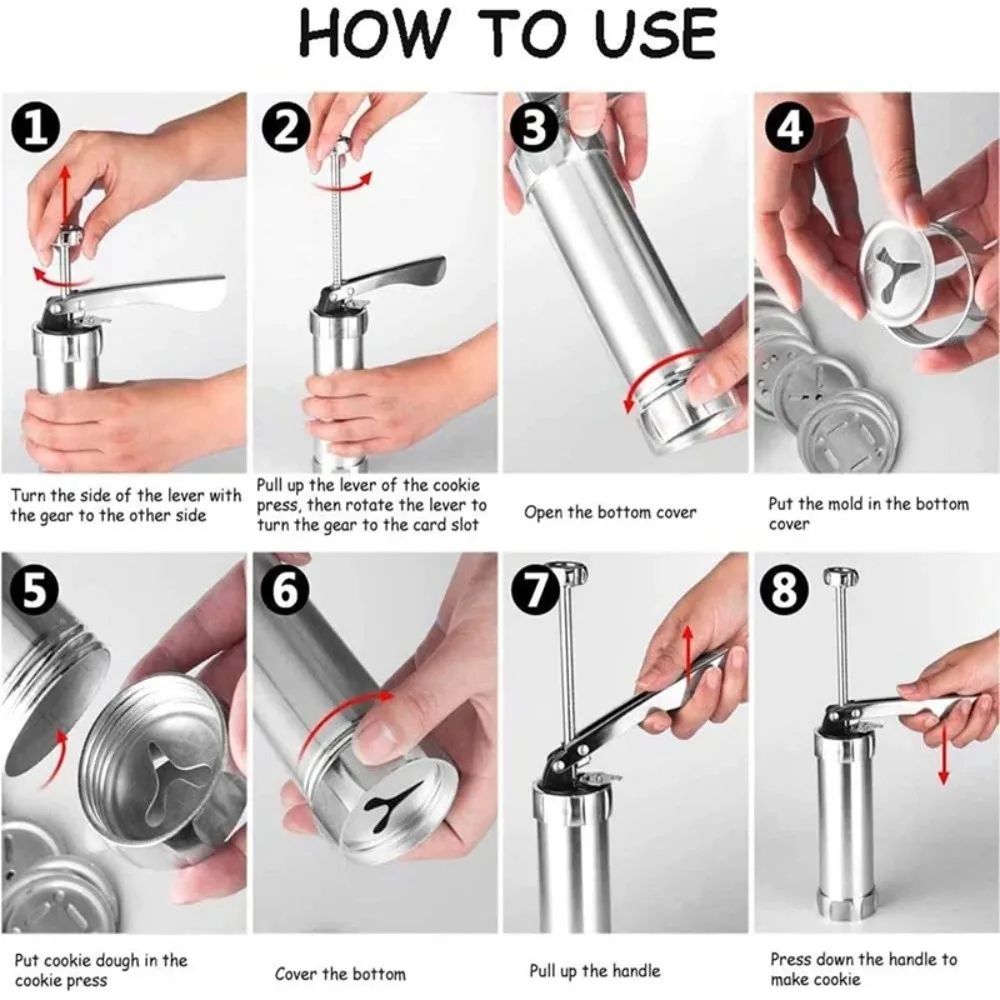 HOW TO USE

1

Turn the side of the lever with the gear to the other side

2

Pull up the lever of the cookie press, then rotate the lever to turn the gear to the card slot

3

Open the bottom cover

4

Put the mold in the bottom cover

5

Put cookie dough in the cookie press

6

Cover the bottom

7

Pull up the handle

8

Press down the handle to make cookie