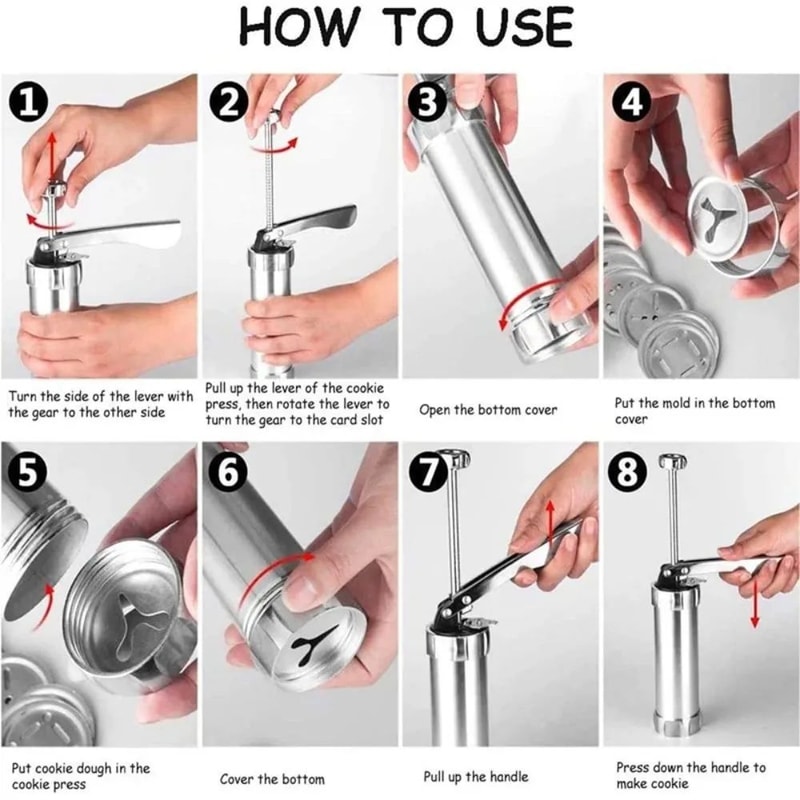 HOW TO USE

1

Turn the side of the lever with the gear to the other side

2

Pull up the lever of the cookie press, then rotate the lever to turn the gear to the card slot

3

Open the bottom cover

4

Put the mold in the bottom cover

5

Put cookie dough in the cookie press

6

Cover the bottom

7

Pull up the handle

8

Press down the handle to make cookie