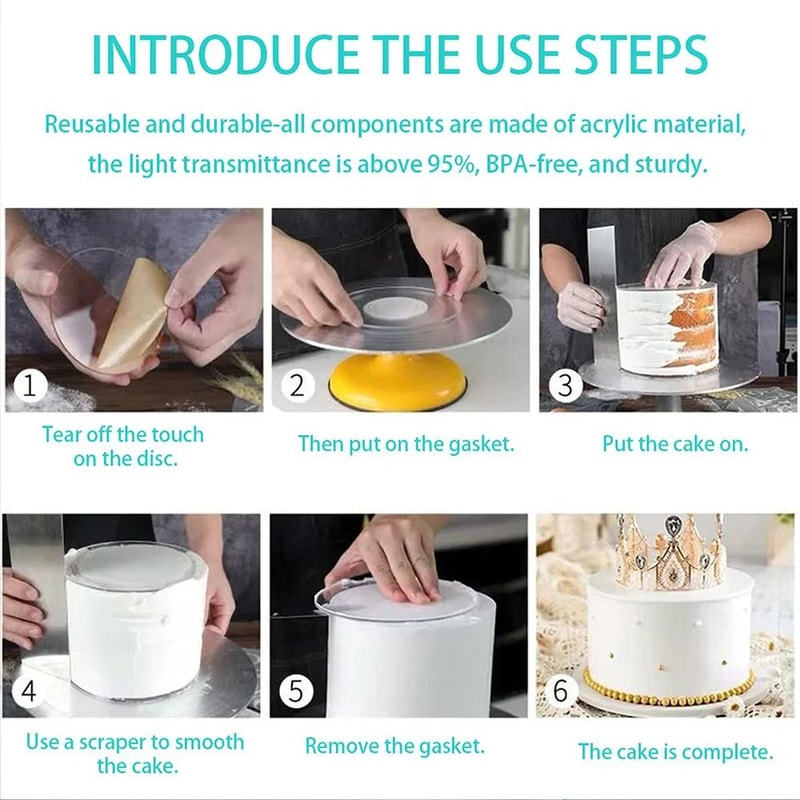 INTRODUCE THE USE STEPS

Reusable and durable-all components are made of acrylic material, the light transmittance is above 95%, BPA-free, and sturdy.

1

Tear off the touch on the disc.

2

Then put on the gasket.

3

Put the cake on.

4

Use a scraper to smooth the cake.

5

Remove the gasket.

6

The cake is complete.