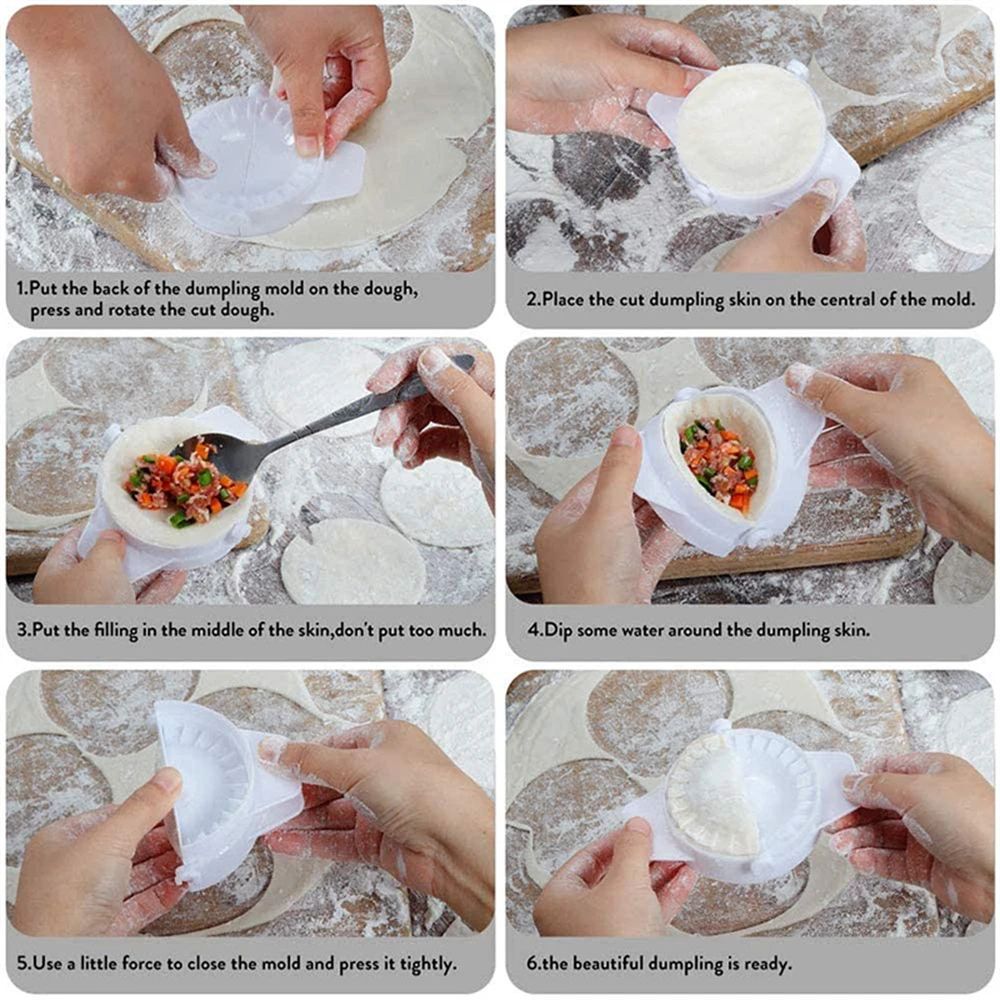 1.Put the back of the dumpling mold on the dough, press and rotate the cut dough.

2.Place the cut dumpling skin on the central of the mold.

3.Put the filling in the middle of the skin,don't put too much.

4.Dip some water around the dumpling skin.

5.Use a little force to close the mold and press it tightly.

6.the beautiful dumpling is ready.