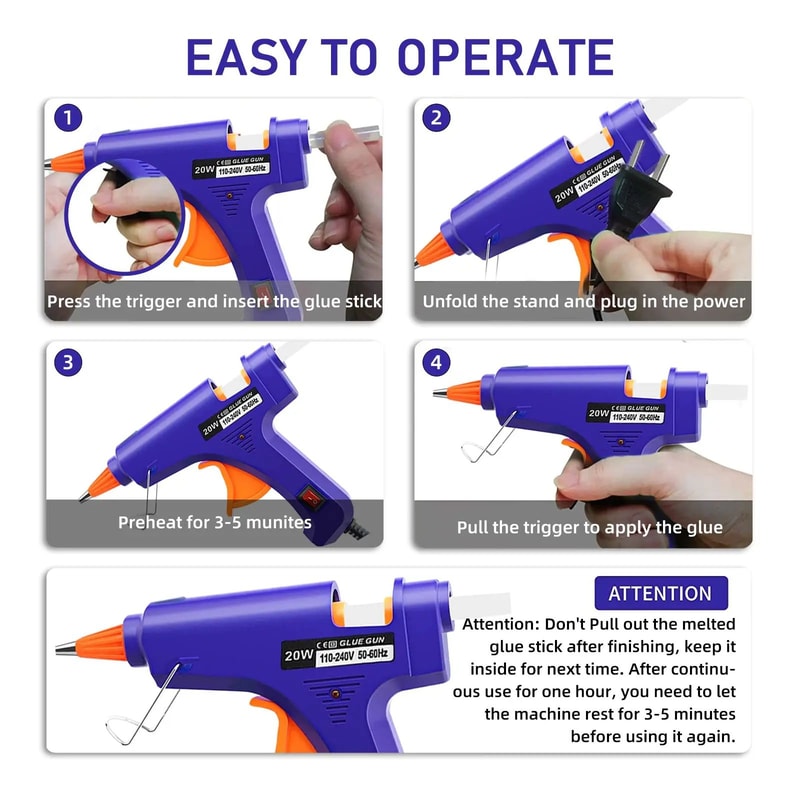 EASY TO OPERATE

1

20W CE GLUE GUN 110-240V 50-60Hz

Press the trigger and insert the glue stick

2

20W CE GLUE GUN 110-240V 50-60Hz

Unfold the stand and plug in the power

3

20W CE GLUE GUN 110-240V 50-60Hz

Preheat for 3-5 munites

4

20W CE GLUE GUN 110-240V 50-60Hz

Pull the trigger to apply the glue

20W CE GLUE GUN 110-240V 50-60Hz

ATTENTION

Attention: Don't Pull out the melted glue stick after finishing, keep it inside for next time. After continuous use for one hour, you need to let the machine rest for 3-5 minutes before using it again.