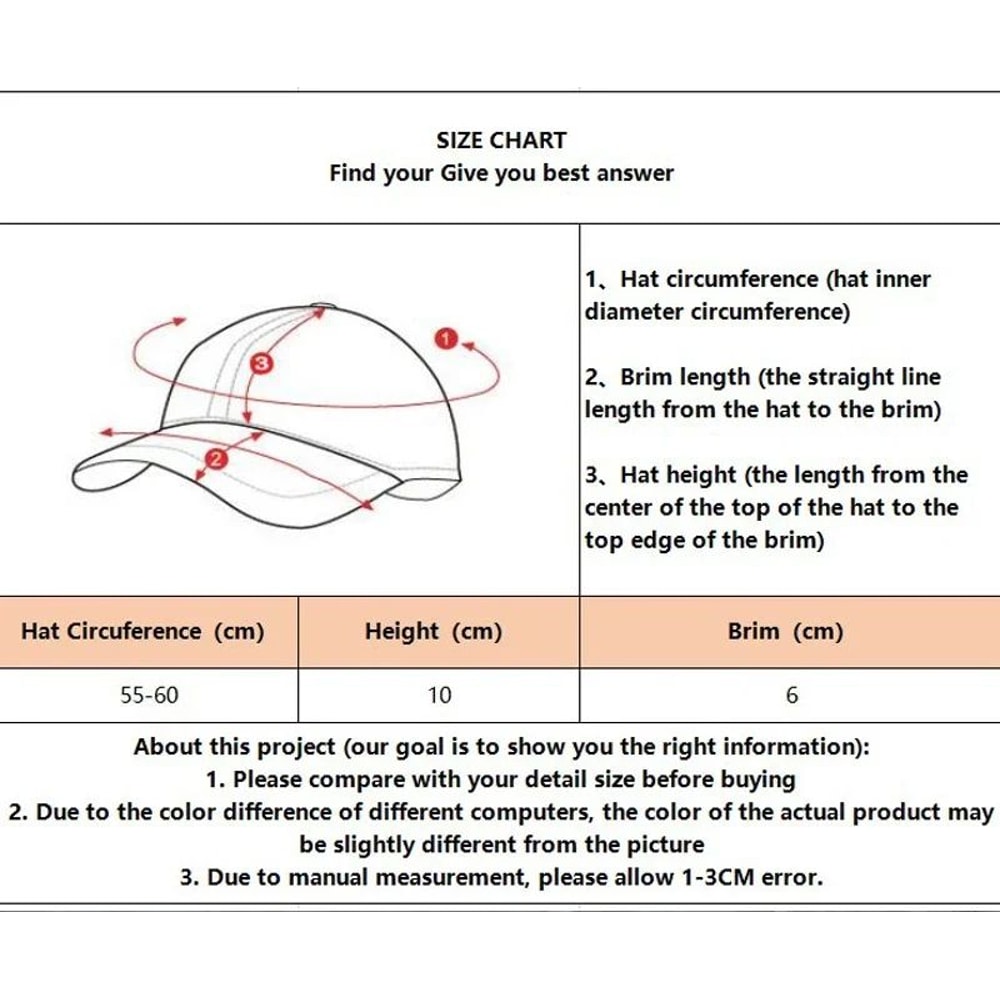 SIZE CHART
Find your Give you best answer

1
3
2

1、Hat circumference (hat inner diameter circumference)

2、Brim length (the straight line length from the hat to the brim)

3、Hat height (the length from the center of the top of the hat to the top edge of the brim)

| Hat Circuference (cm) | Height (cm) | Brim (cm) |
|---|---|---|
| 55-60 | 10 | 6 |

About this project (our goal is to show you the right information):
1. Please compare with your detail size before buying
2. Due to the color difference of different computers, the color of the actual product may be slightly different from the picture
3. Due to manual measurement, please allow 1-3CM error.