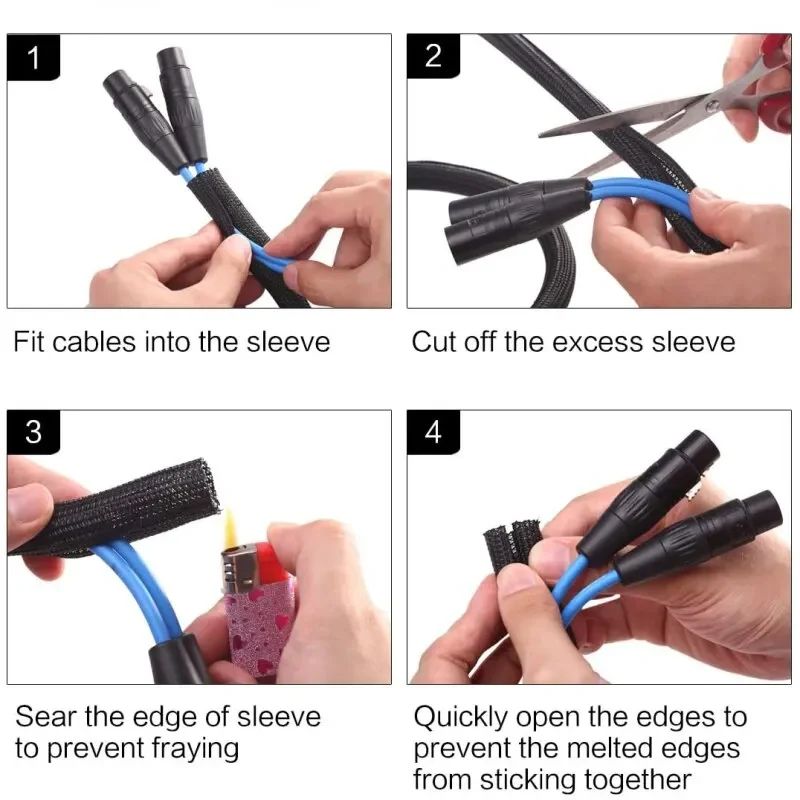 1

Fit cables into the sleeve

2

Cut off the excess sleeve

3

Sear the edge of sleeve to prevent fraying

4

Quickly open the edges to prevent the melted edges from sticking together