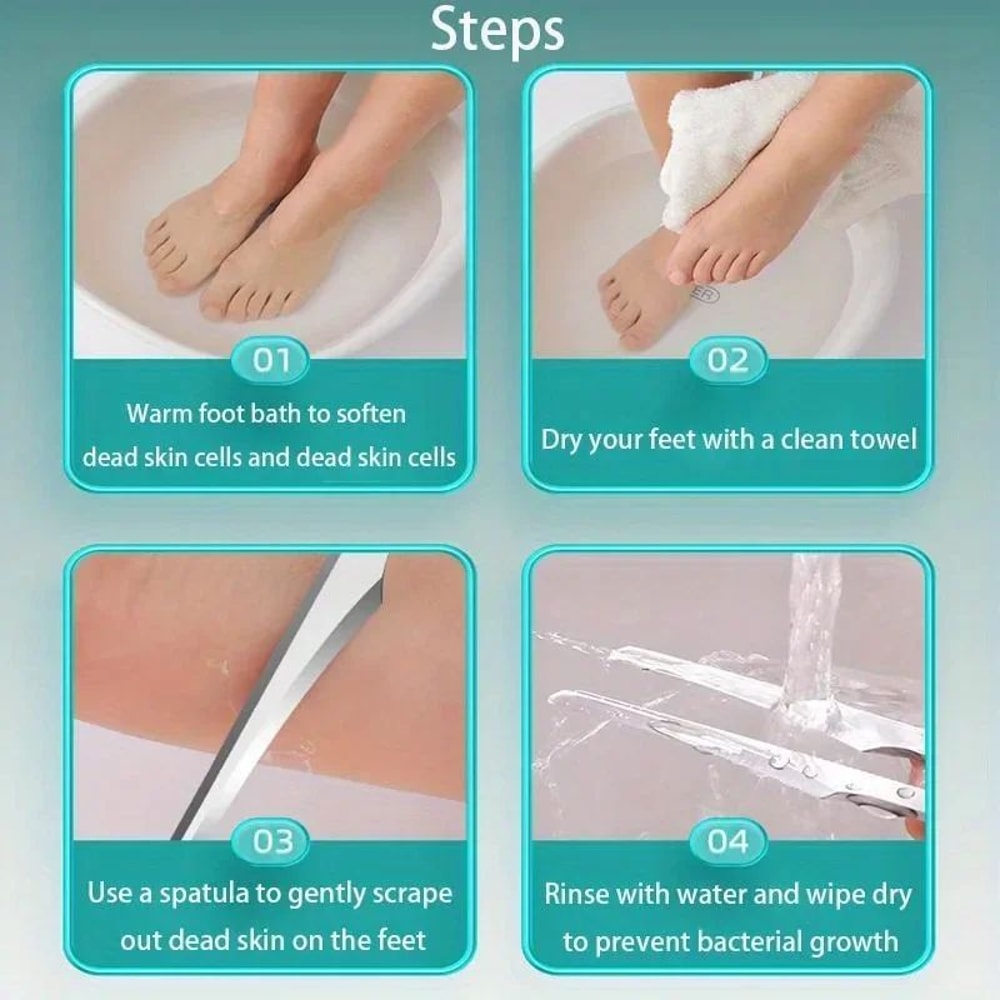 Steps

01
Warm foot bath to soften dead skin cells and dead skin cells

02
Dry your feet with a clean towel

03
Use a spatula to gently scrape out dead skin on the feet

04
Rinse with water and wipe dry to prevent bacterial growth