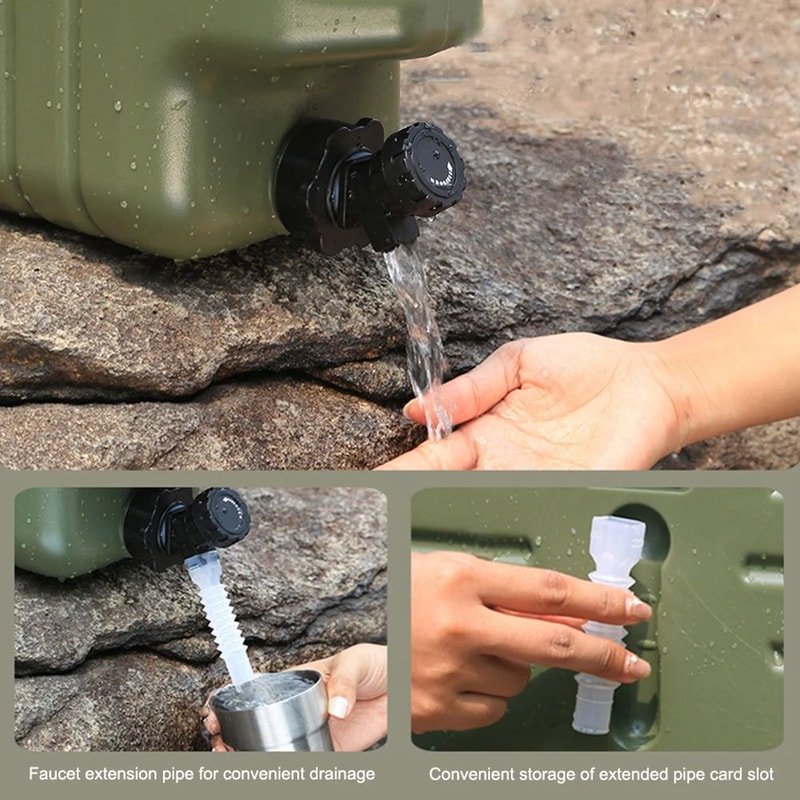 Faucet extension pipe for convenient drainage

Convenient storage of extended pipe card slot