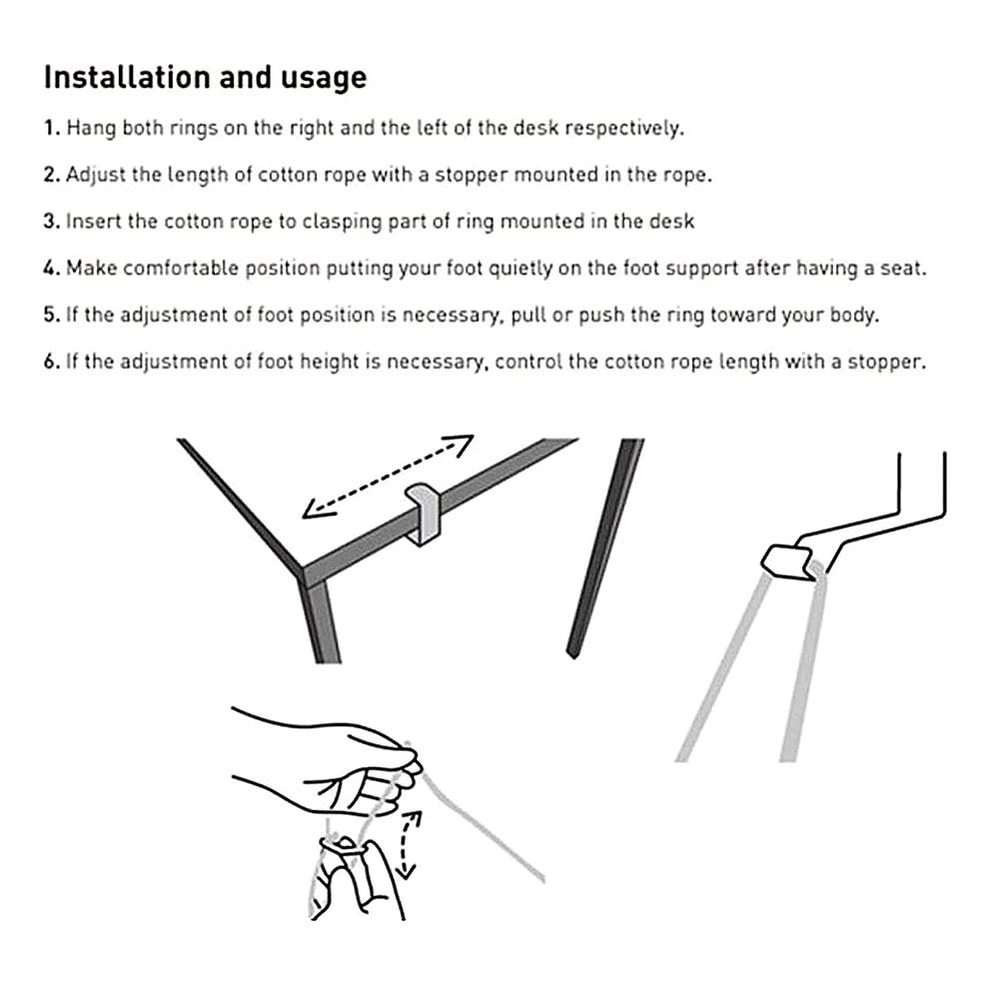 Installation and usage

1. Hang both rings on the right and the left of the desk respectively.

2. Adjust the length of cotton rope with a stopper mounted in the rope.

3. Insert the cotton rope to clasping part of ring mounted in the desk

4. Make comfortable position putting your foot quietly on the foot support after having a seat.

5. If the adjustment of foot position is necessary, pull or push the ring toward your body.

6. If the adjustment of foot height is necessary, control the cotton rope length with a stopper.