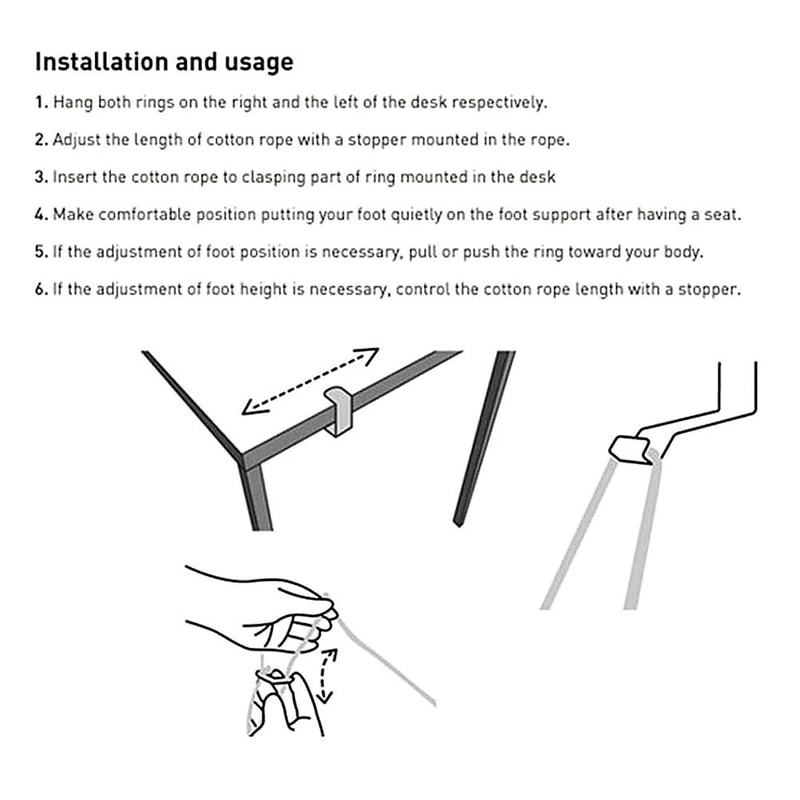 Installation and usage

1. Hang both rings on the right and the left of the desk respectively.

2. Adjust the length of cotton rope with a stopper mounted in the rope.

3. Insert the cotton rope to clasping part of ring mounted in the desk

4. Make comfortable position putting your foot quietly on the foot support after having a seat.

5. If the adjustment of foot position is necessary, pull or push the ring toward your body.

6. If the adjustment of foot height is necessary, control the cotton rope length with a stopper.