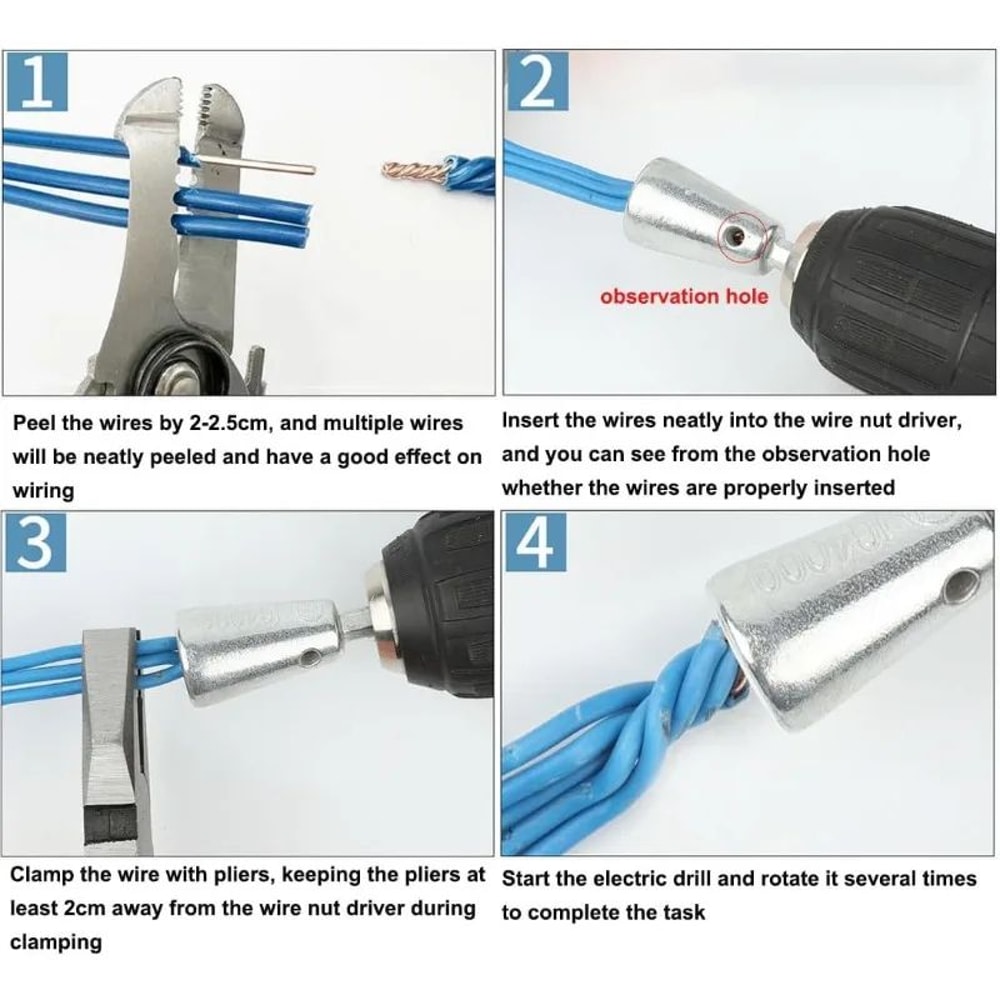 1

Peel the wires by 2-2.5cm, and multiple wires will be neatly peeled and have a good effect on wiring

2

observation hole

Insert the wires neatly into the wire nut driver, and you can see from the observation hole whether the wires are properly inserted

3

Clamp the wire with pliers, keeping the pliers at least 2cm away from the wire nut driver during clamping

4

Start the electric drill and rotate it several times to complete the task