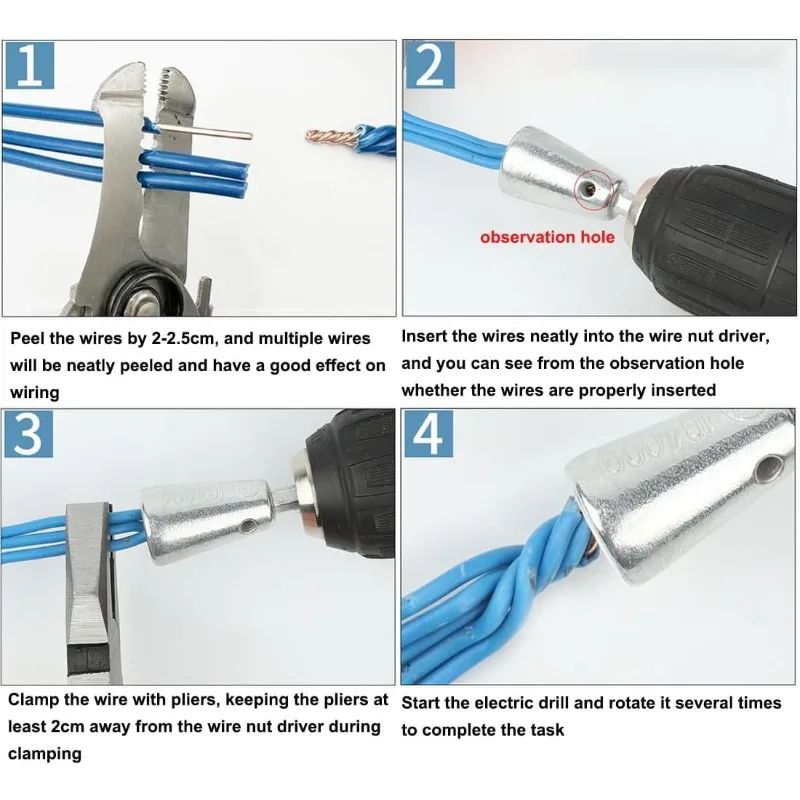 1

Peel the wires by 2-2.5cm, and multiple wires will be neatly peeled and have a good effect on wiring

2

observation hole

Insert the wires neatly into the wire nut driver, and you can see from the observation hole whether the wires are properly inserted

3

Clamp the wire with pliers, keeping the pliers at least 2cm away from the wire nut driver during clamping

4

Start the electric drill and rotate it several times to complete the task