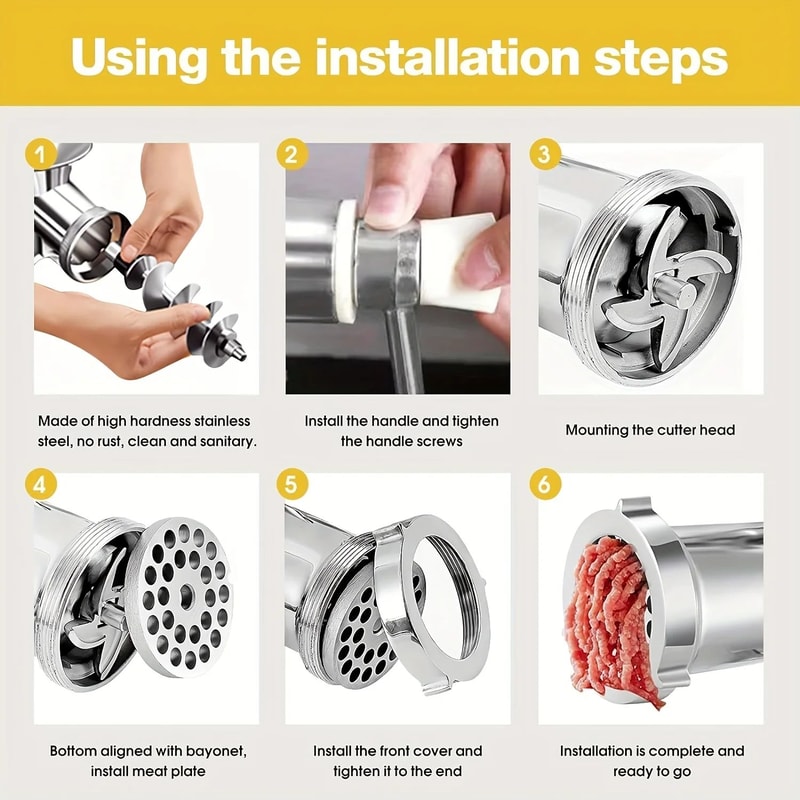 Using the installation steps

1

Made of high hardness stainless steel, no rust, clean and sanitary.

2

Install the handle and tighten the handle screws

3

Mounting the cutter head

4

Bottom aligned with bayonet, install meat plate

5

Install the front cover and tighten it to the end

6

Installation is complete and ready to go